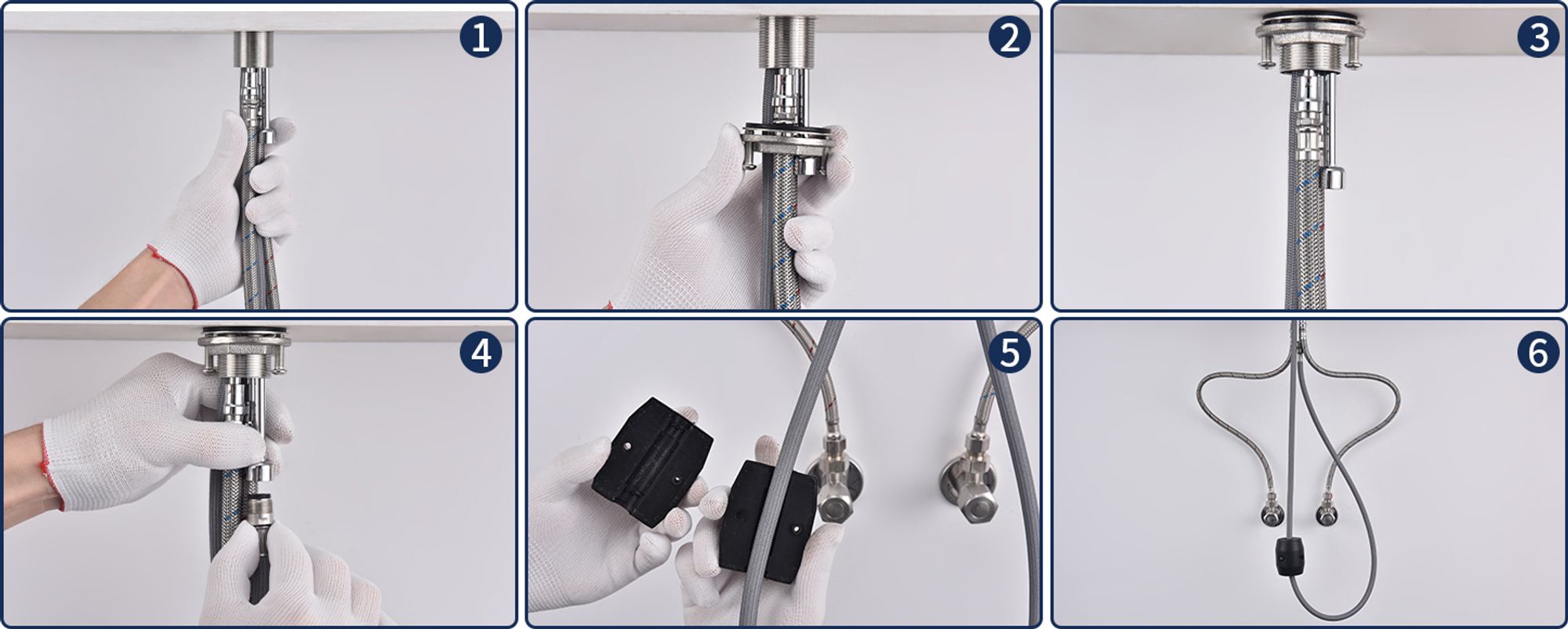 1

2

3

4

5

6