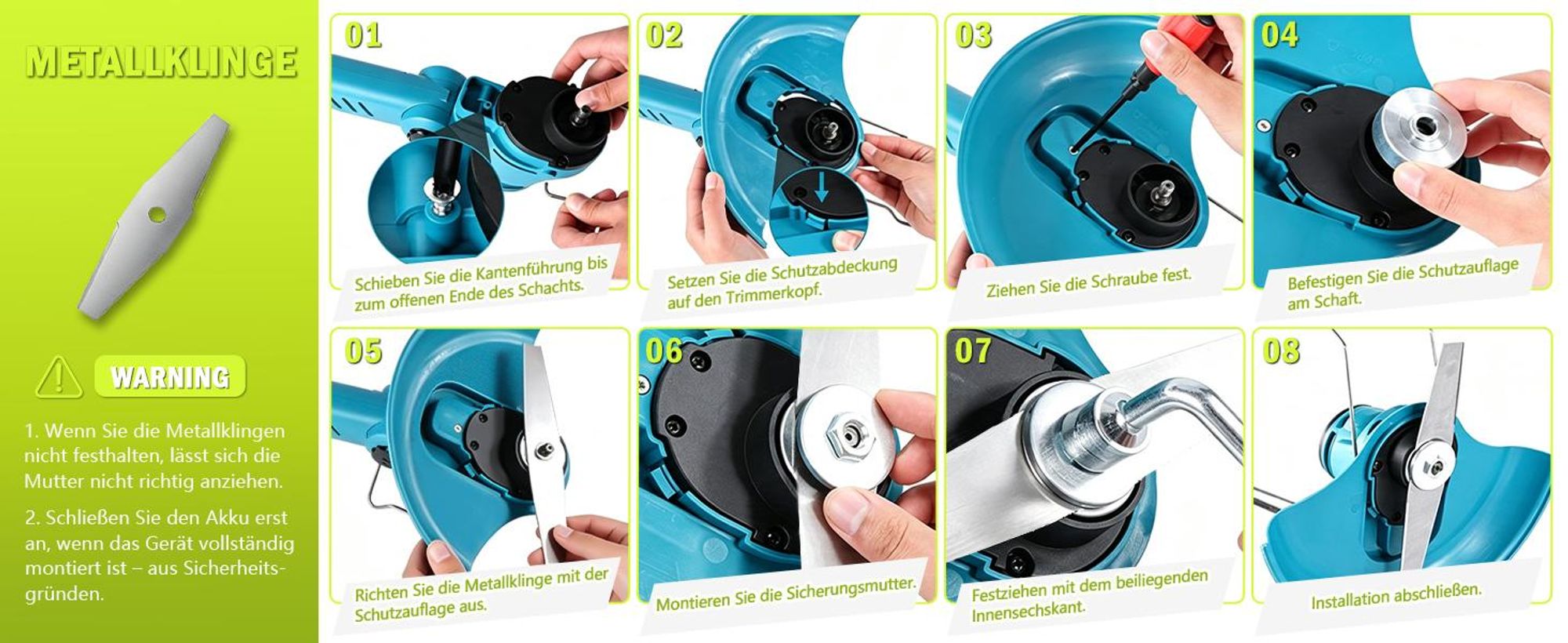 METALLKLINGE

WARNING

1. Wenn Sie die Metallklingen nicht festhalten, lässt sich die Mutter nicht richtig anziehen.

2. Schließen Sie den Akku erst an, wenn das Gerät vollständig montiert ist – aus Sicherheitsgründen.

01
Schieben Sie die Kantenführung bis zum offenen Ende des Schachts.

02
Setzen Sie die Schutzabdeckung auf den Trimmerkopf.

03
Ziehen Sie die Schraube fest.

04
Befestigen Sie die Schutzauflage am Schaft.

05
Richten Sie die Metallklinge mit der Schutzauflage aus.

06
Montieren Sie die Sicherungsmutter.

07
Festziehen mit dem beiliegenden Innensechskant.

08
Installation abschließen.