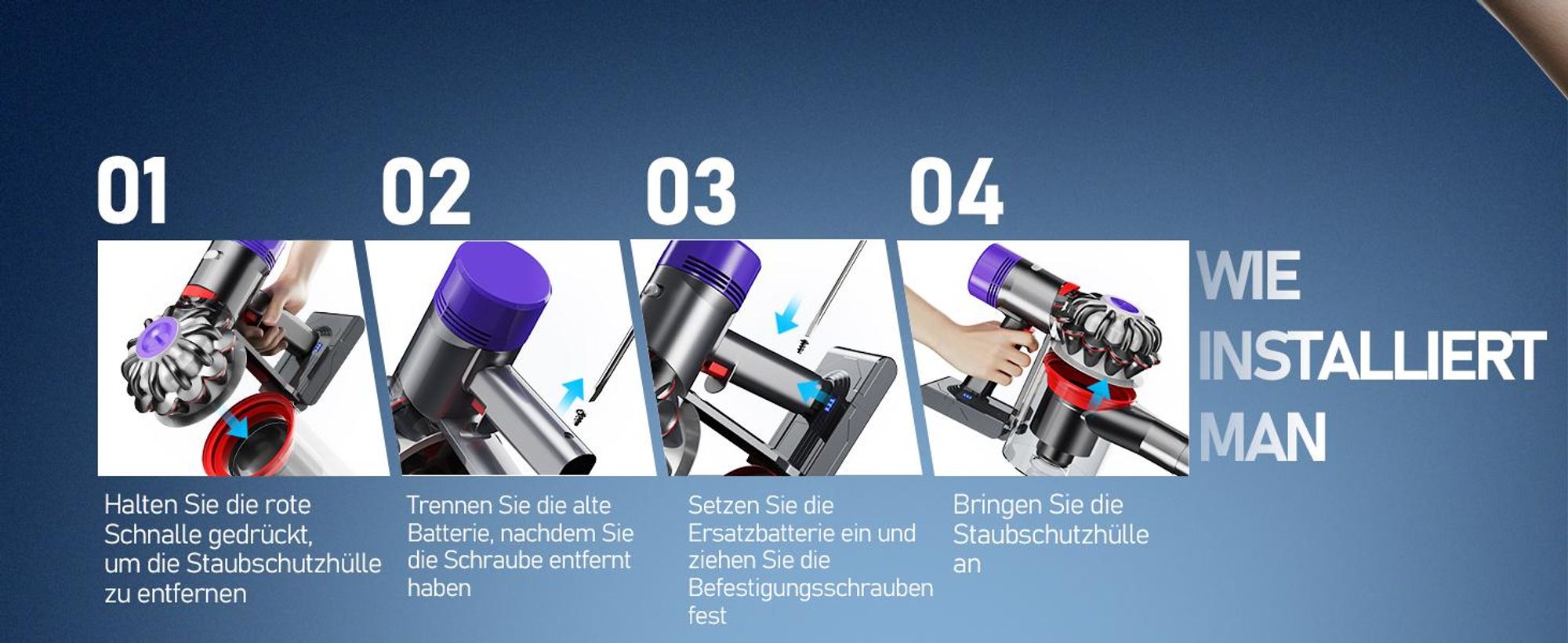 01

Halten Sie die rote Schnalle gedrückt, um die Staubschutzhülle zu entfernen

02

Trennen Sie die alte Batterie, nachdem Sie die Schraube entfernt haben

03

Setzen Sie die Ersatzbatterie ein und ziehen Sie die Befestigungsschrauben fest

04

Bringen Sie die Staubschutzhülle an

WIE INSTALLIERT MAN