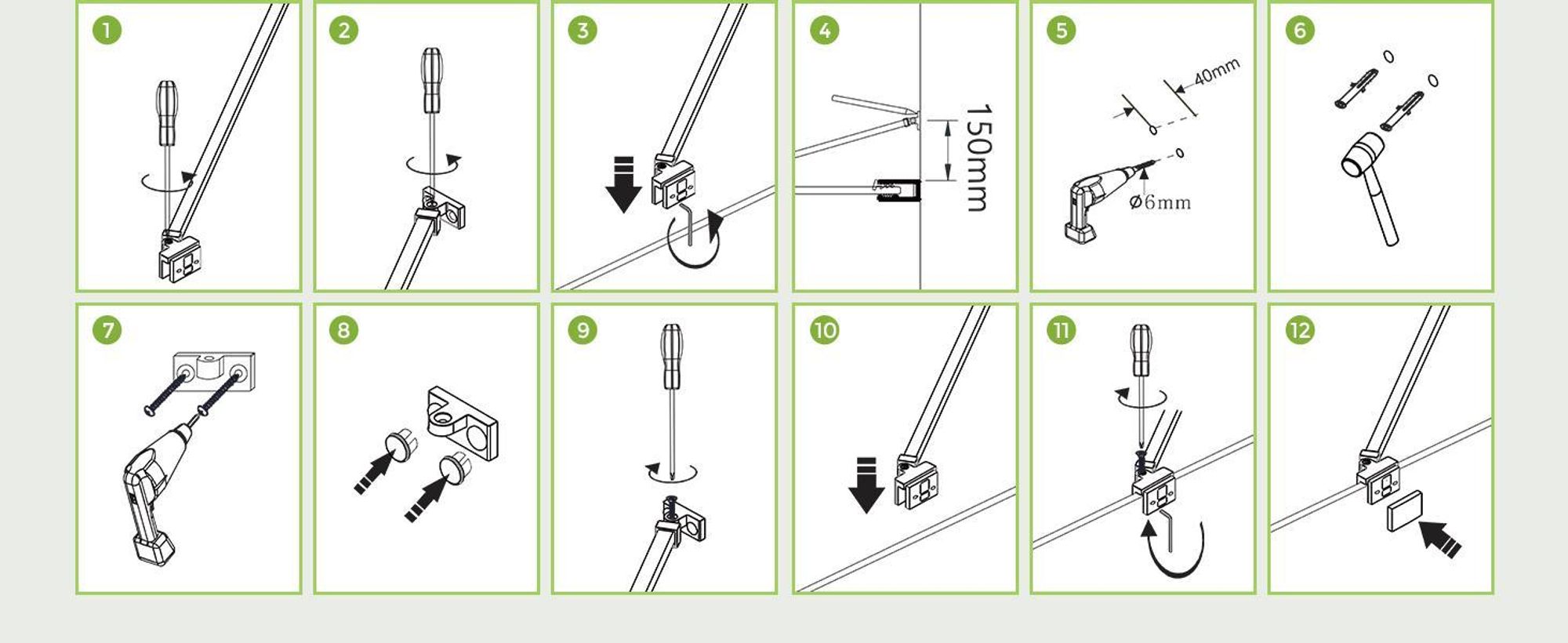 1

2

3

4

150mm

5

40mm

ø6mm

6

7

8

9

10

11

12