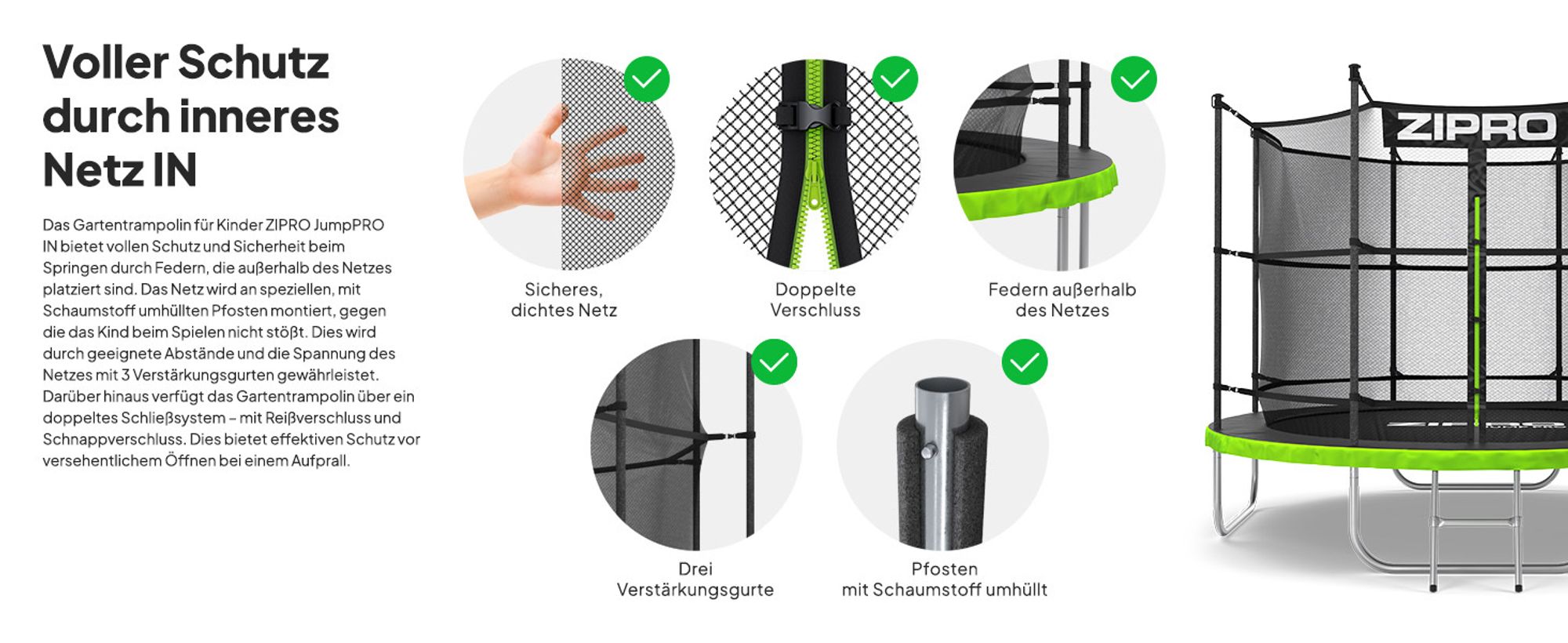 Voller Schutz durch inneres Netz IN

Das Gartentrampolin für Kinder ZIPRO JumpPRO IN bietet vollen Schutz und Sicherheit beim Springen durch Federn, die außerhalb des Netzes platziert sind. Das Netz wird an speziellen, mit Schaumstoff umhüllten Pfosten montiert, gegen die das Kind beim Spielen nicht stößt. Dies wird durch geeignete Abstände und die Spannung des Netzes mit 3 Verstärkungsgurten gewährleistet. Darüber hinaus verfügt das Gartentrampolin über ein doppeltes Schließsystem – mit Reißverschluss und Schnappverschluss. Dies bietet effektiven Schutz vor versehentlichem Öffnen bei einem Aufprall.

Sicheres, dichtes Netz

Doppelte Verschluss

Federn außerhalb des Netzes

Drei Verstärkungsgurte

Pfosten mit Schaumstoff umhüllt

ZIPRO