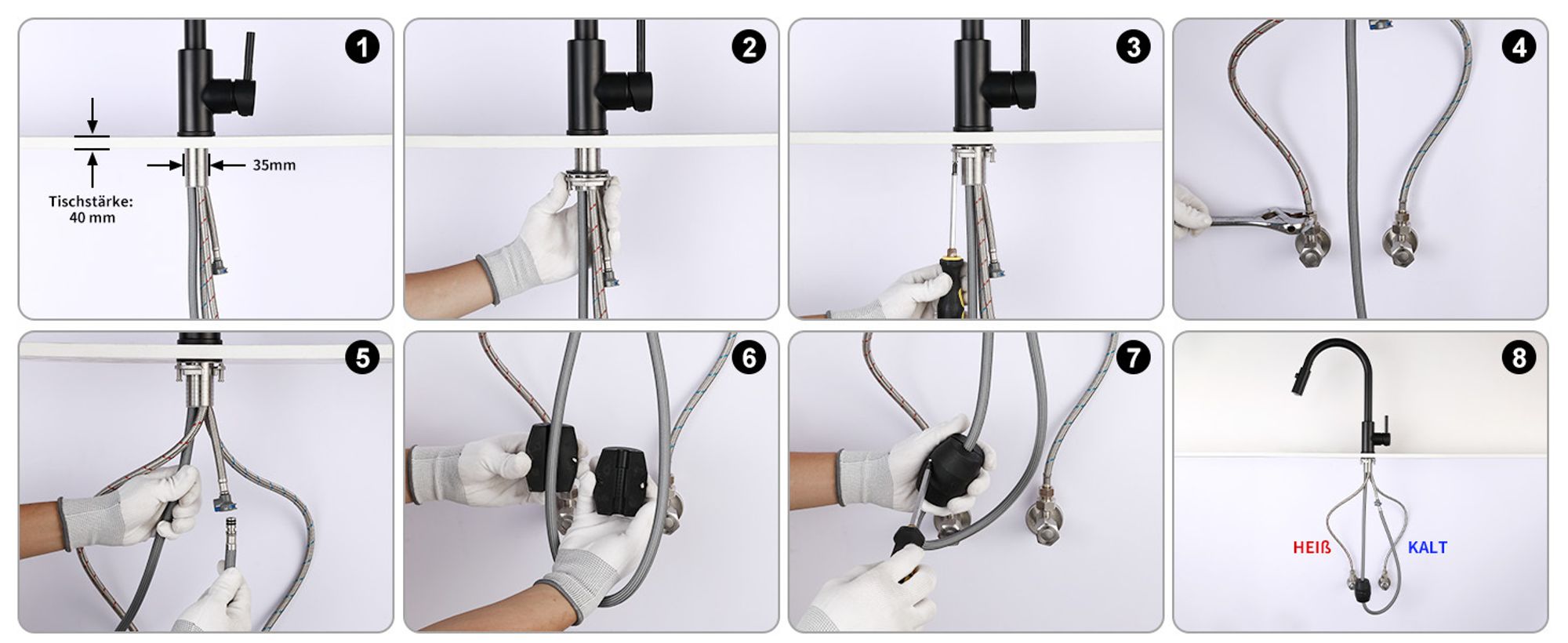 1

35mm

Tischstärke: 40 mm

2

3

4

5

6

7

8

HEIß

KALT