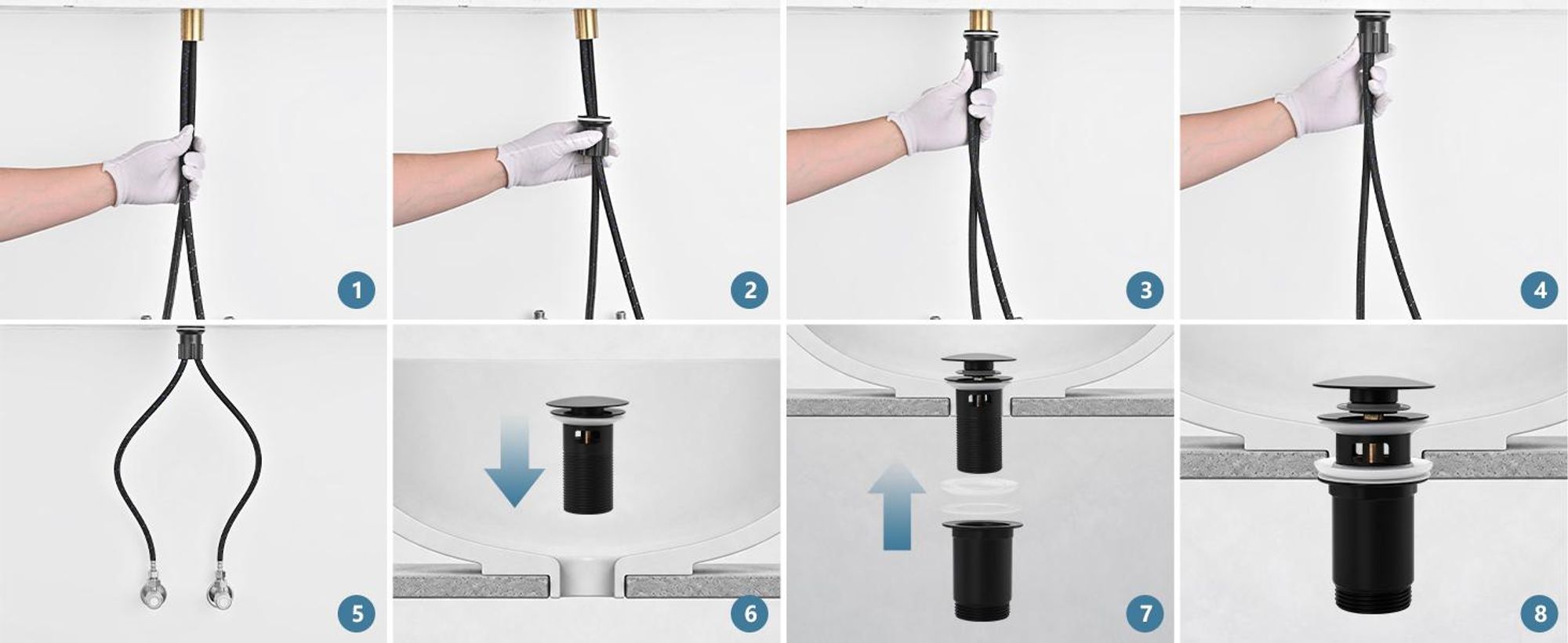 1
2
3
4
5
6
7
8