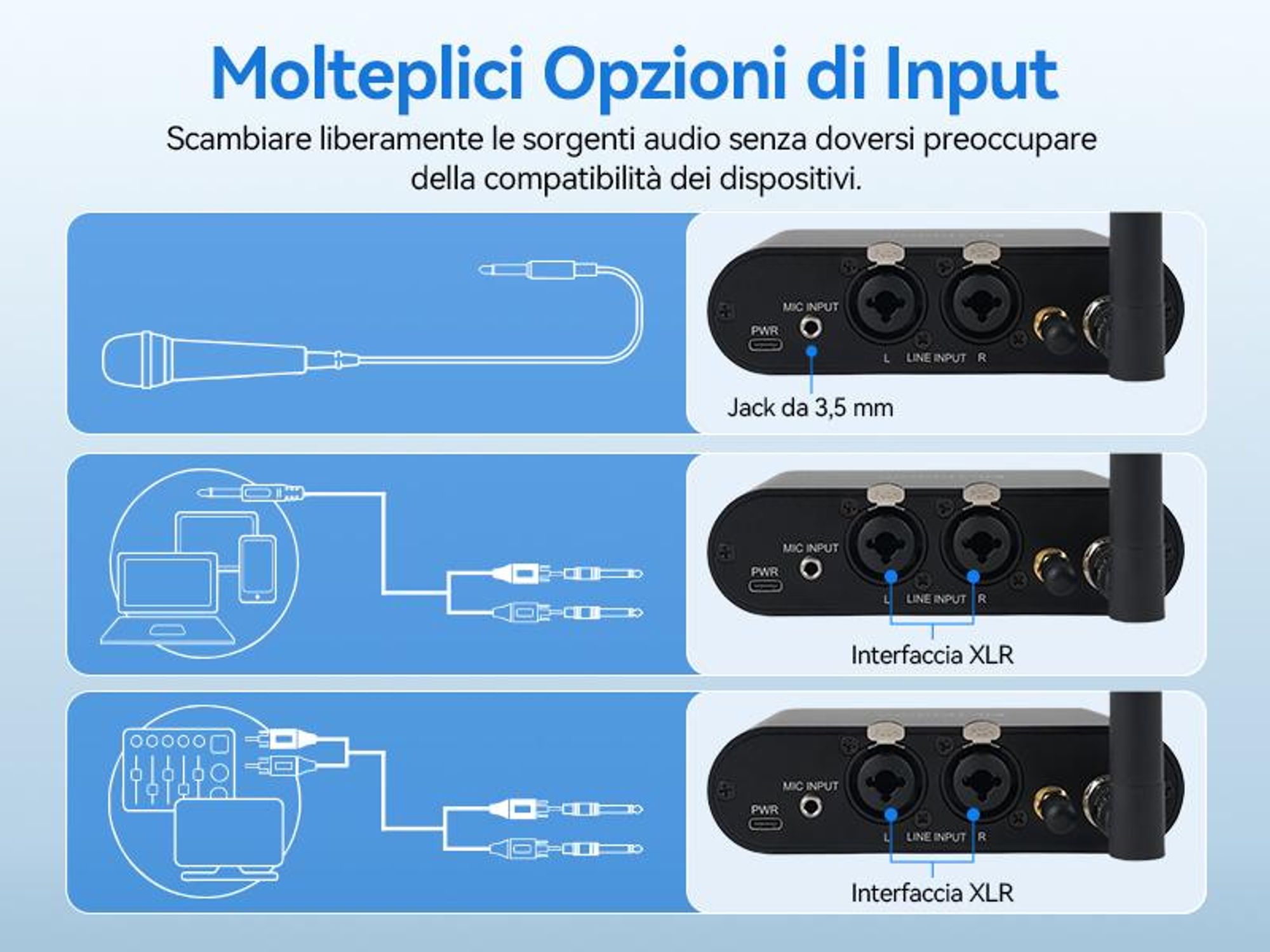 Molteplici Opzioni di Input

Scambiare liberamente le sorgenti audio senza doversi preoccupare della compatibilità dei dispositivi.

MIC INPUT
PWR
L LINE INPUT R
Jack da 3,5 mm

MIC INPUT
PWR
L LINE INPUT R
Interfaccia XLR

MIC INPUT
PWR
L LINE INPUT R
Interfaccia XLR