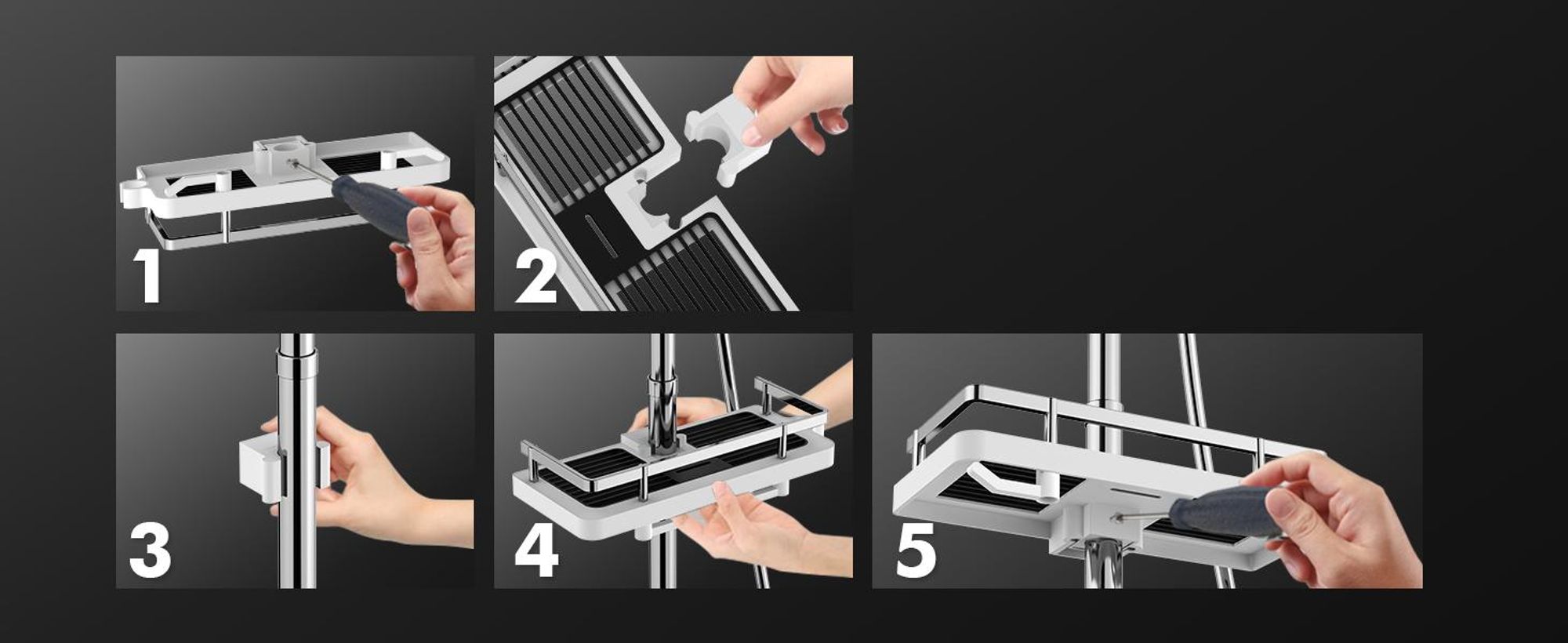 1

2

3

4

5