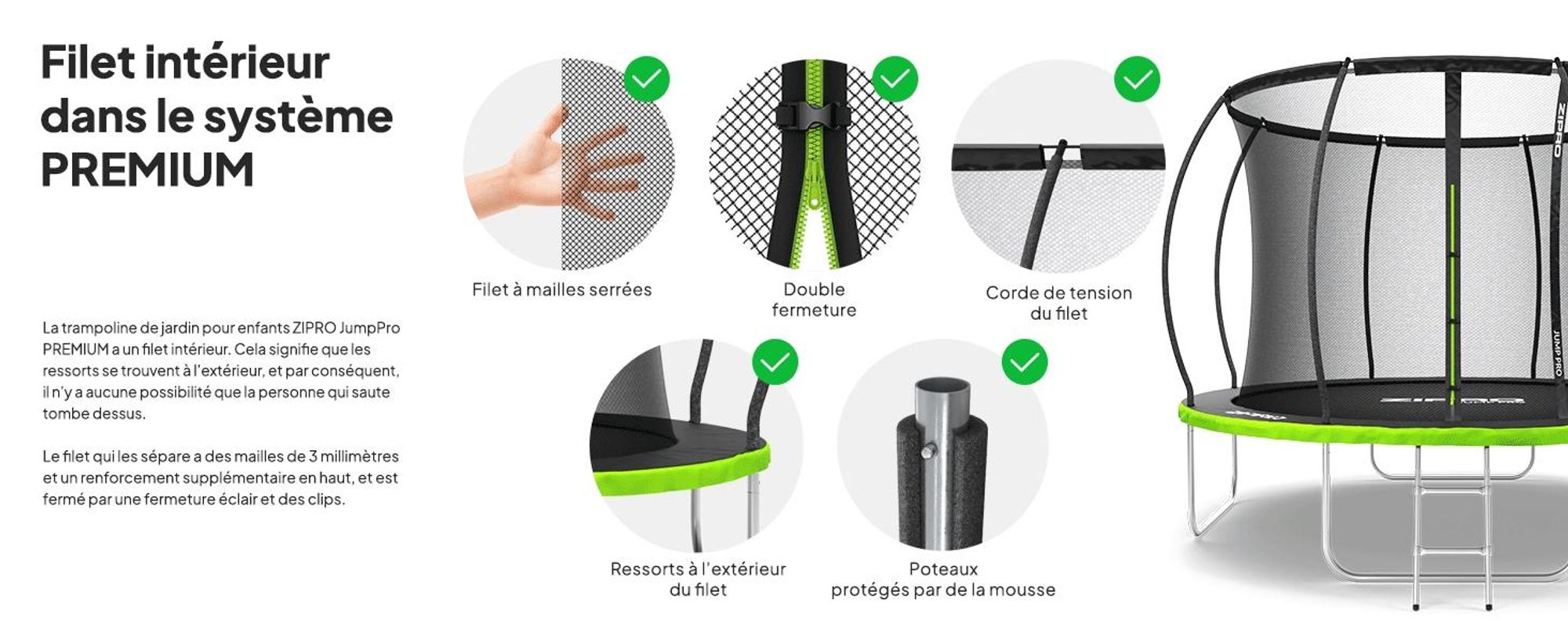 Filet intérieur dans le système PREMIUM

La trampoline de jardin pour enfants ZIPRO JumpPro PREMIUM a un filet intérieur. Cela signifie que les ressorts se trouvent à l'extérieur, et par conséquent, il n'y a aucune possibilité que la personne qui saute tombe dessus.

Le filet qui les sépare a des mailles de 3 millimètres et un renforcement supplémentaire en haut, et est fermé par une fermeture éclair et des clips.

Filet à mailles serrées

Double fermeture

Corde de tension du filet

Ressorts à l'extérieur du filet

Poteaux protégés par de la mousse

ZIPRO

JUMP PRO