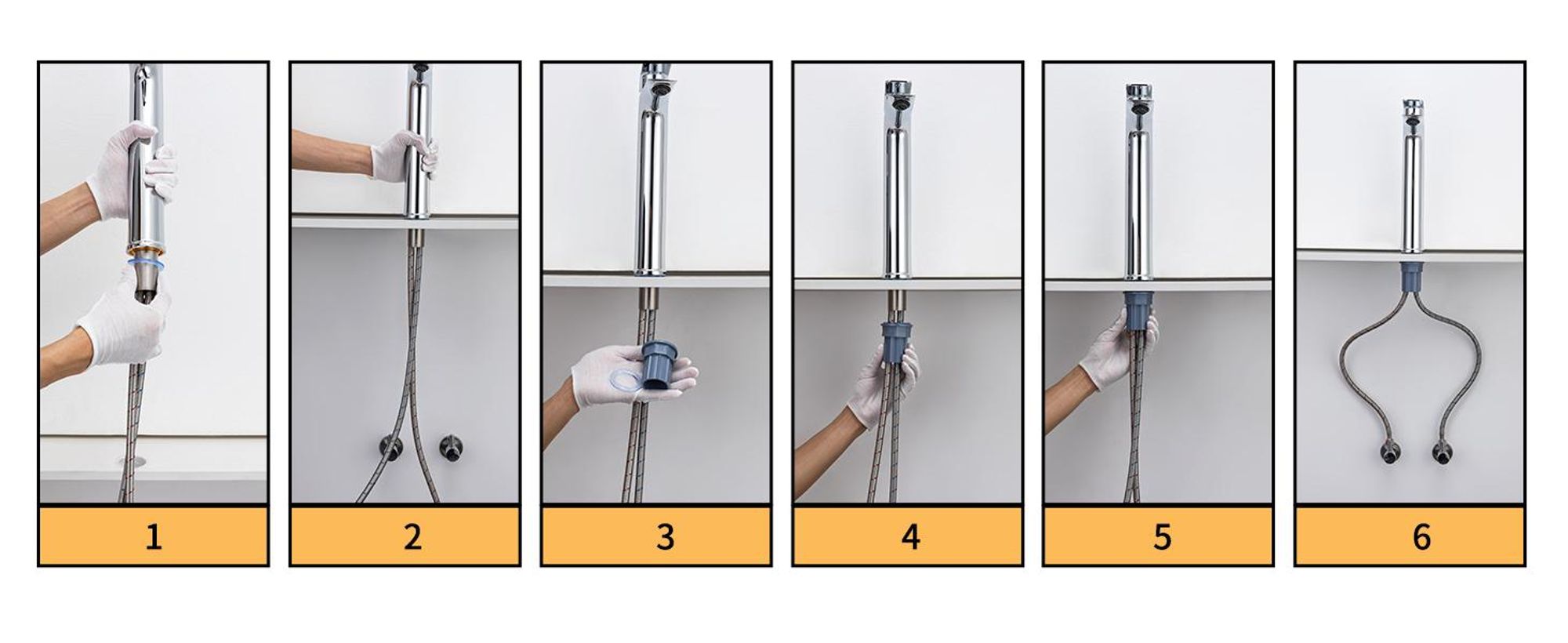 1

2

3

4

5

6