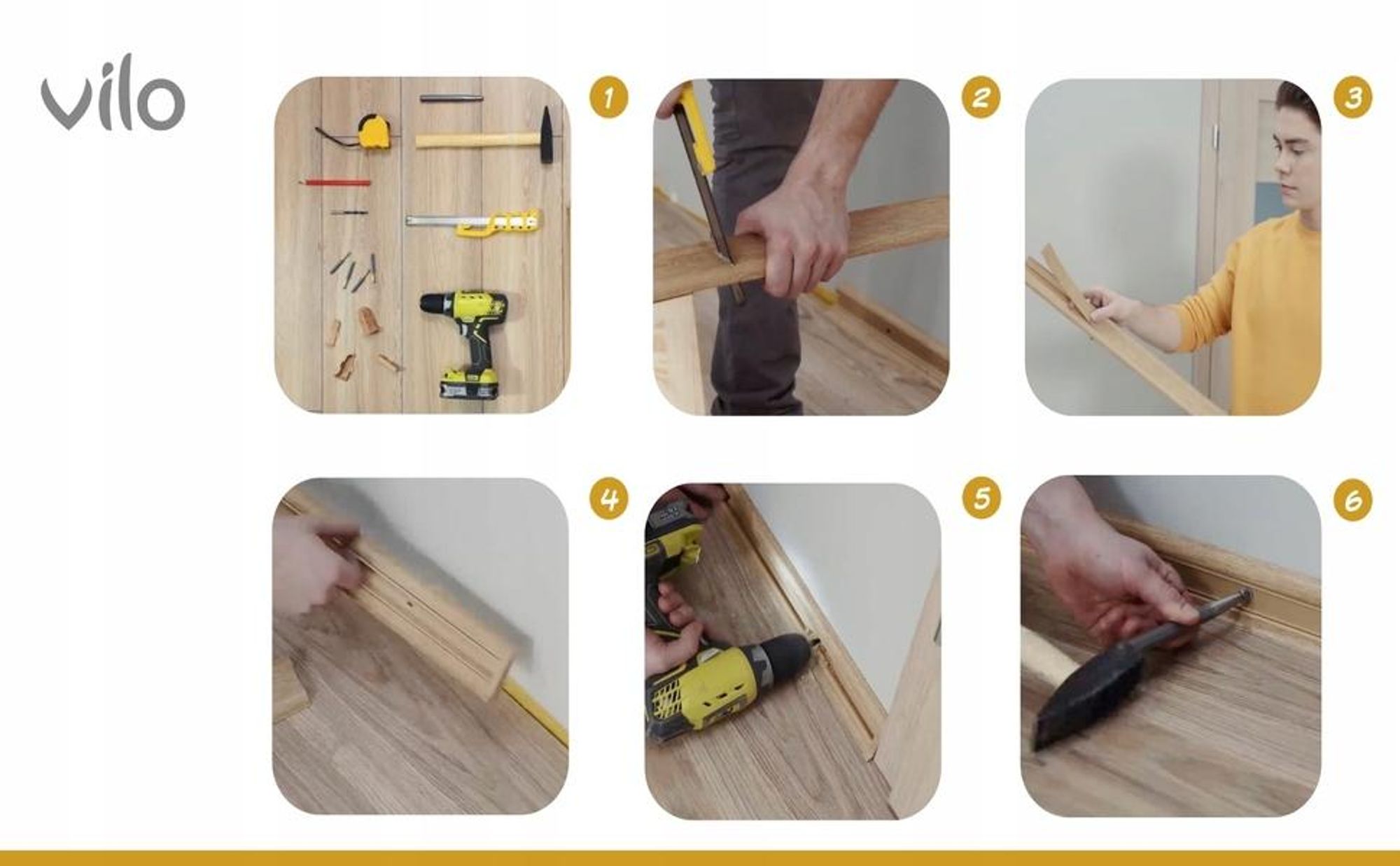 vilo

1

2

3

4

5

6