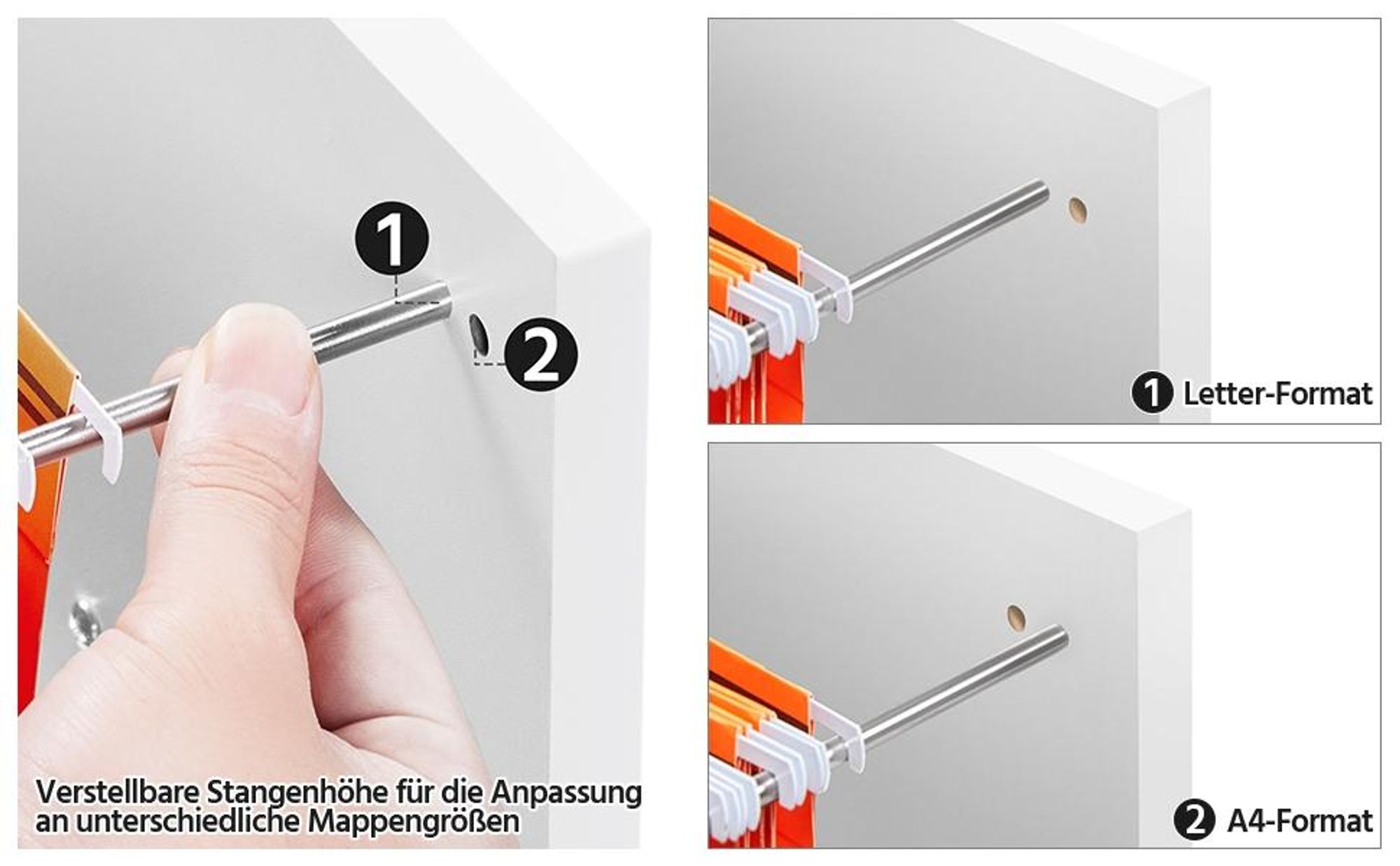 1

2

Verstellbare Stangenhöhe für die Anpassung an unterschiedliche Mappengrößen

1 Letter-Format

2 A4-Format