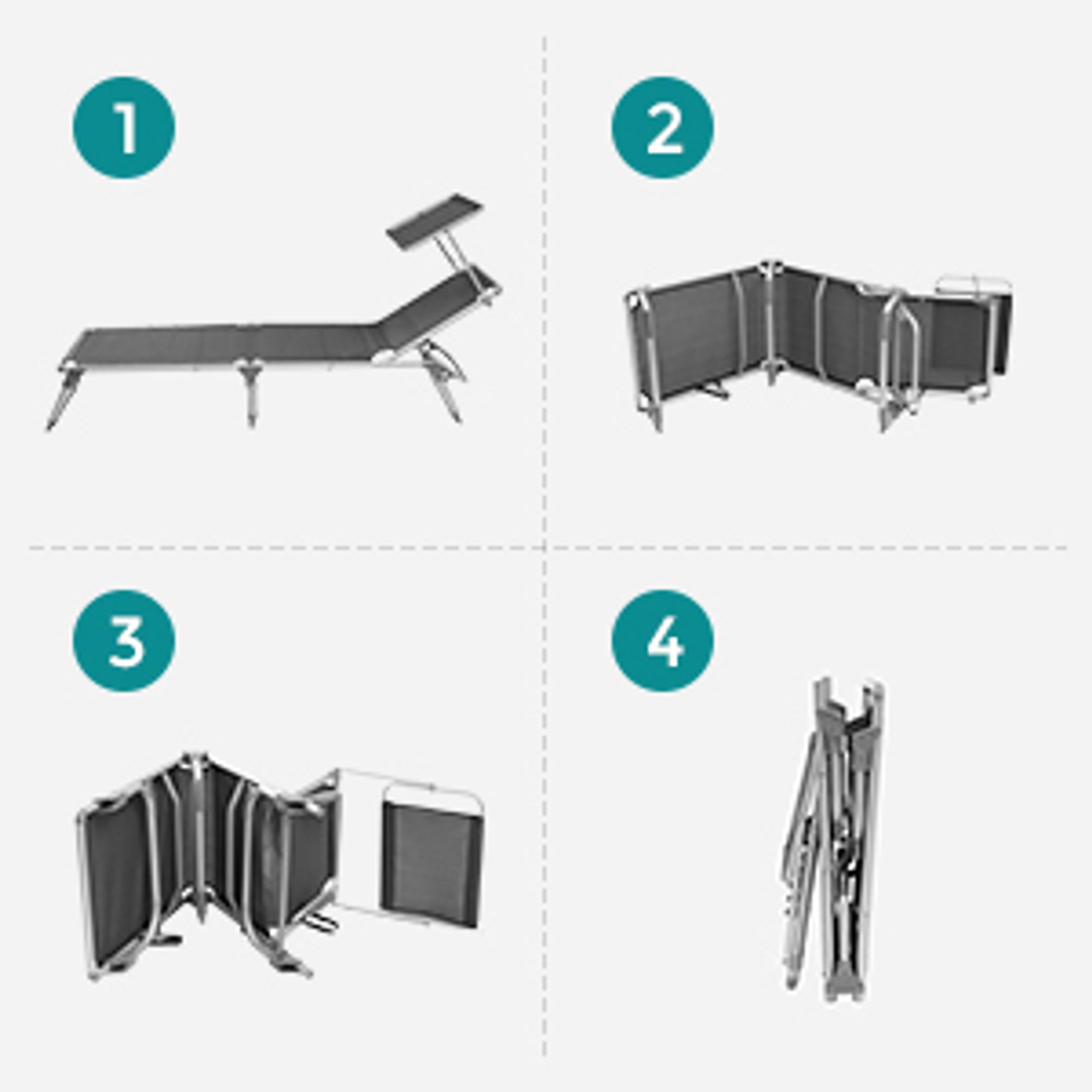 1

2

3

4