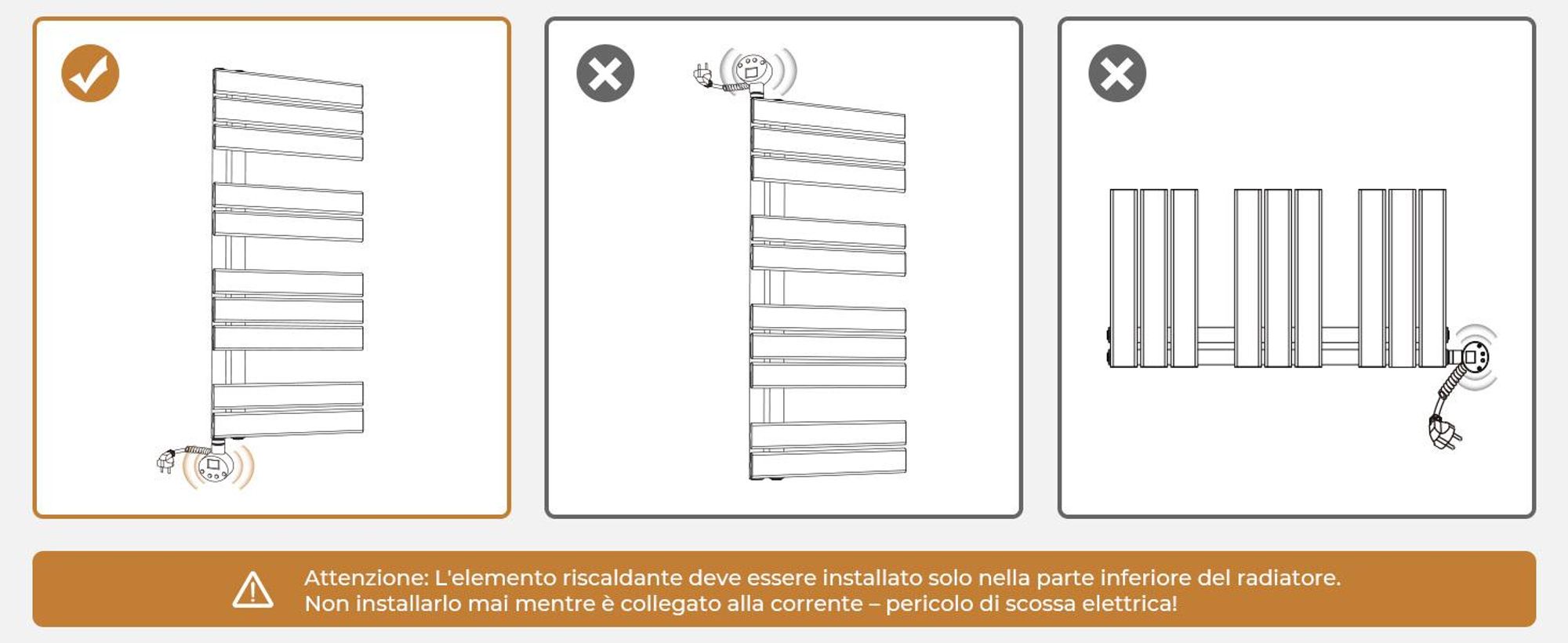 Attenzione: L'elemento riscaldante deve essere installato solo nella parte inferiore del radiatore.
Non installarlo mai mentre è collegato alla corrente – pericolo di scossa elettrica!