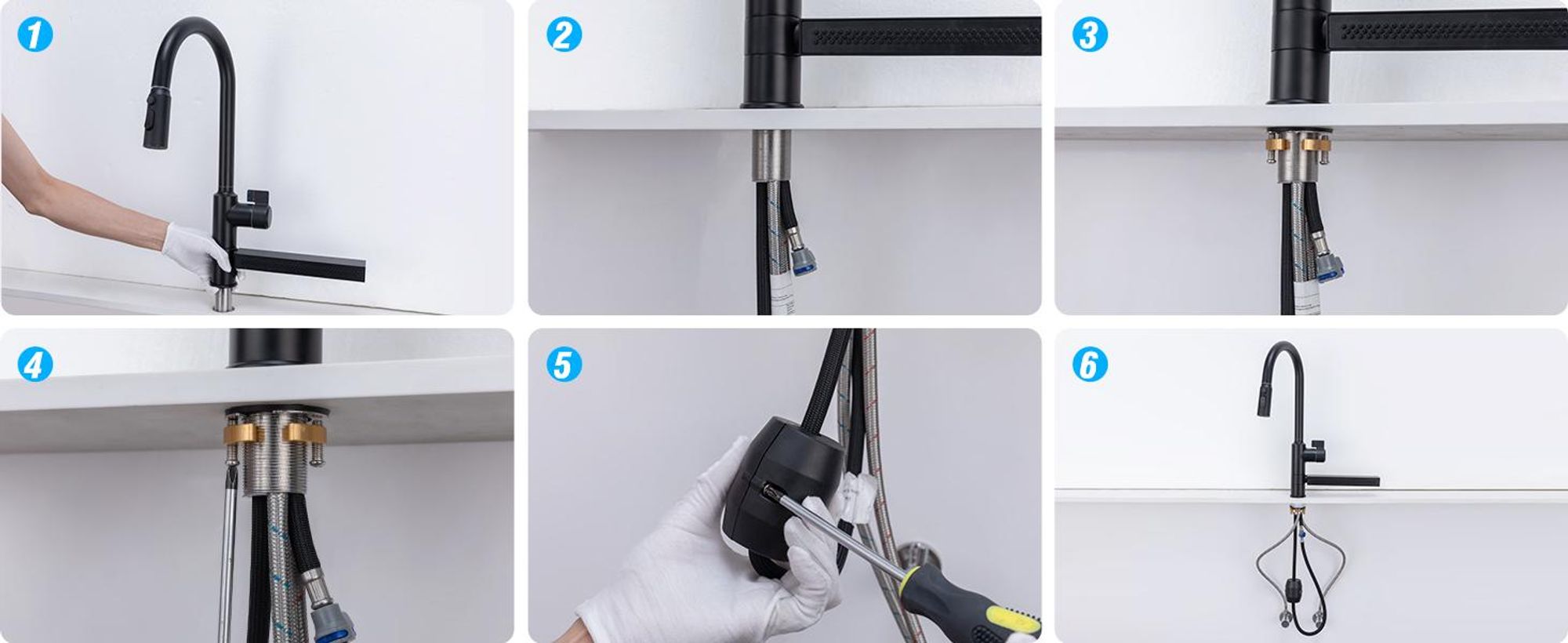 1

2

3

4

5

6