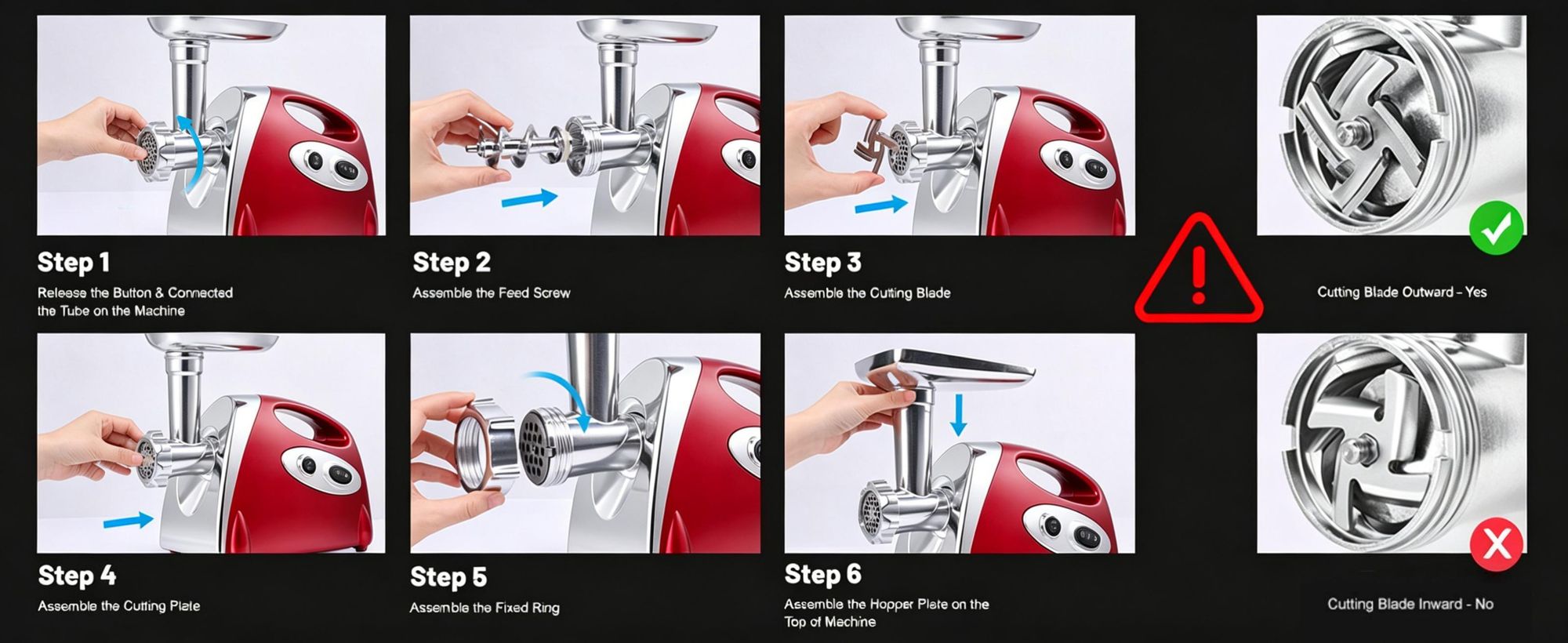 Step 1
Release the Button & Connected the Tube on the Machine

Step 2
Assemble the Feed Screw

Step 3
Assemble the Cutting Blade

Cutting Blade Outward - Yes

Step 4
Assemble the Cutting Plate

Step 5
Assemble the Fixed Ring

Step 6
Assemble the Hopper Plate on the Top of Machine

Cutting Blade Inward - No