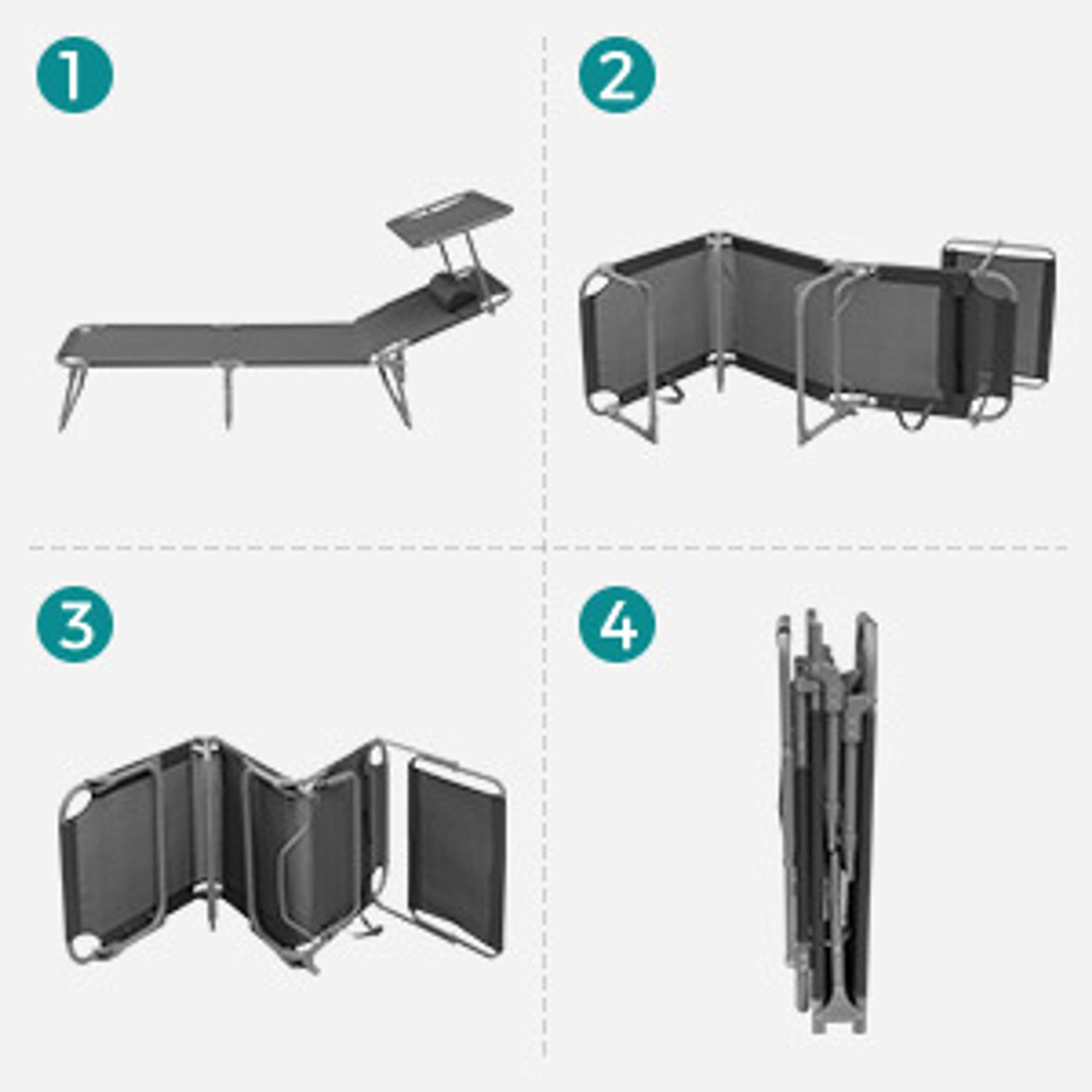 1

2

3

4