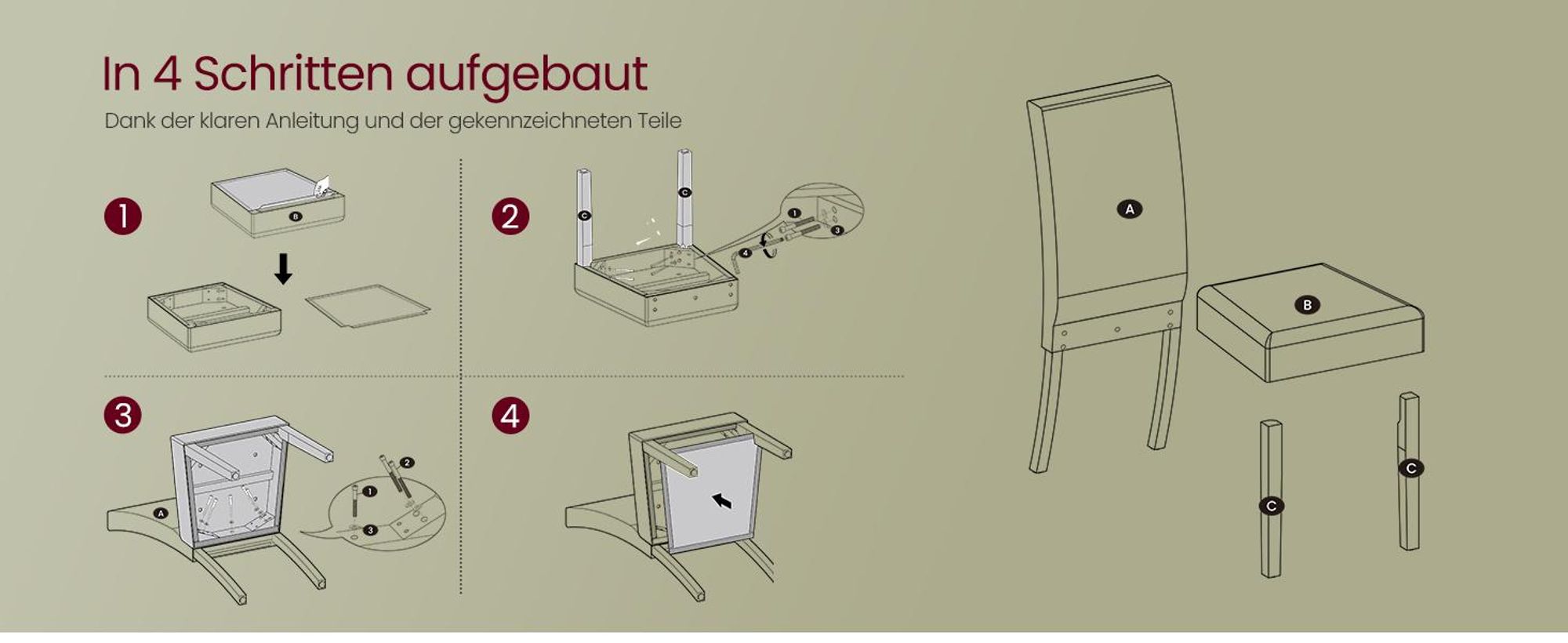 In 4 Schritten aufgebaut

Dank der klaren Anleitung und der gekennzeichneten Teile

1

B

2

C

C

1

3

4

3

A

1

2

3

4

A

B

C

C