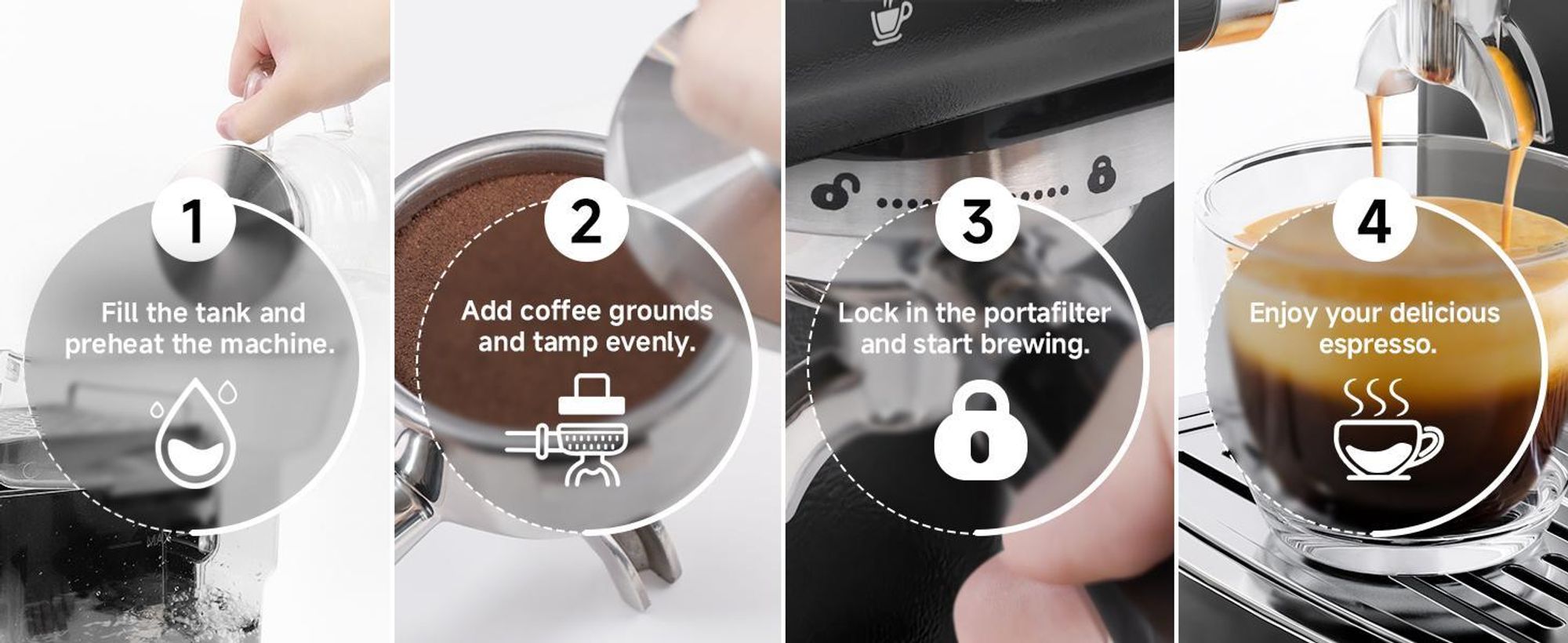 1

Fill the tank and preheat the machine.

2

Add coffee grounds and tamp evenly.

3

Lock in the portafilter and start brewing.

4

Enjoy your delicious espresso.