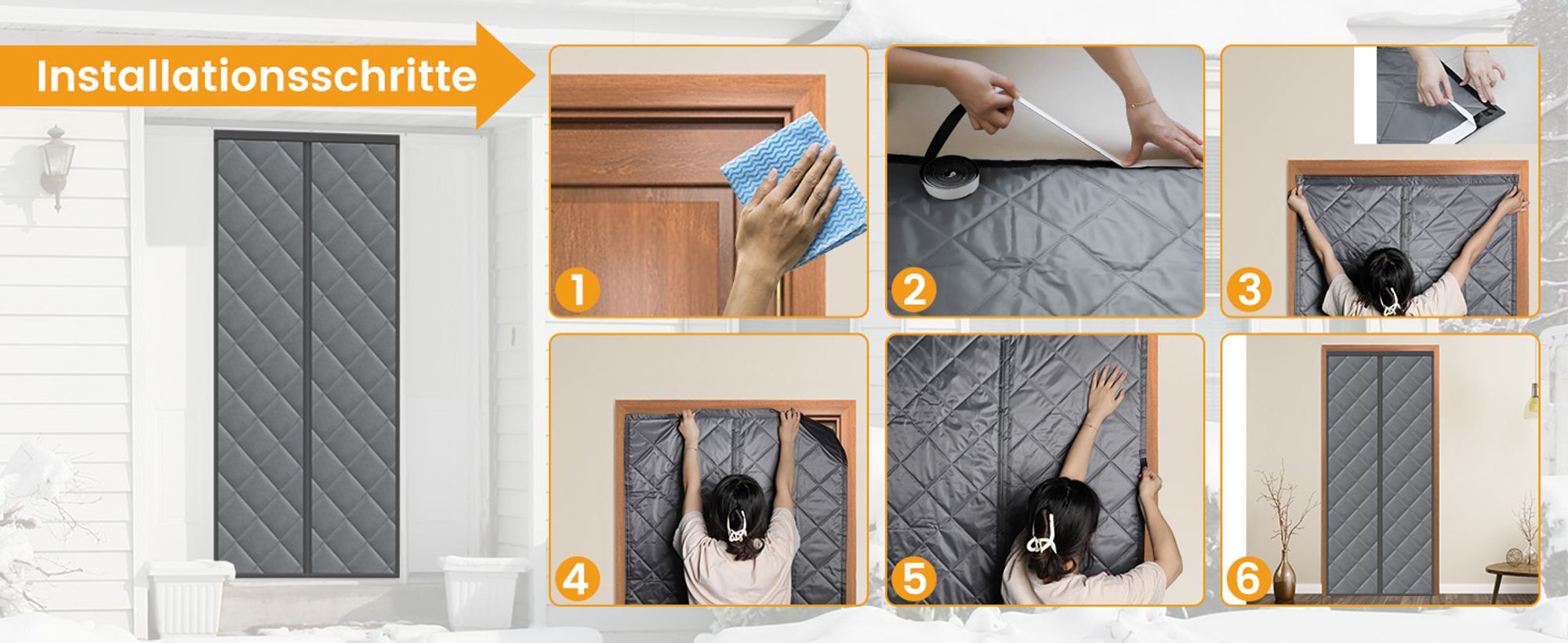 Installationsschritte

1

2

3

4

5

6