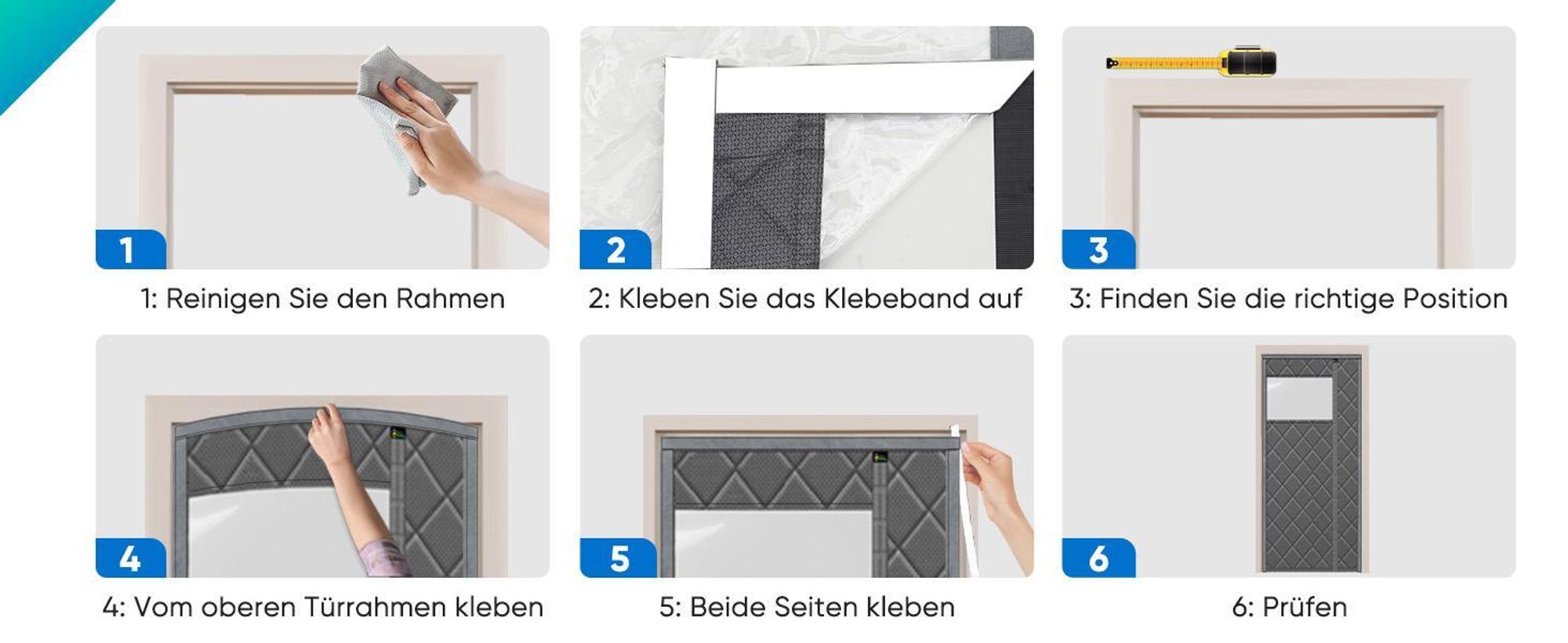 1

1: Reinigen Sie den Rahmen

2

2: Kleben Sie das Klebeband auf

3

3: Finden Sie die richtige Position

4

4: Vom oberen Türrahmen kleben

5

5: Beide Seiten kleben

6

6: Prüfen