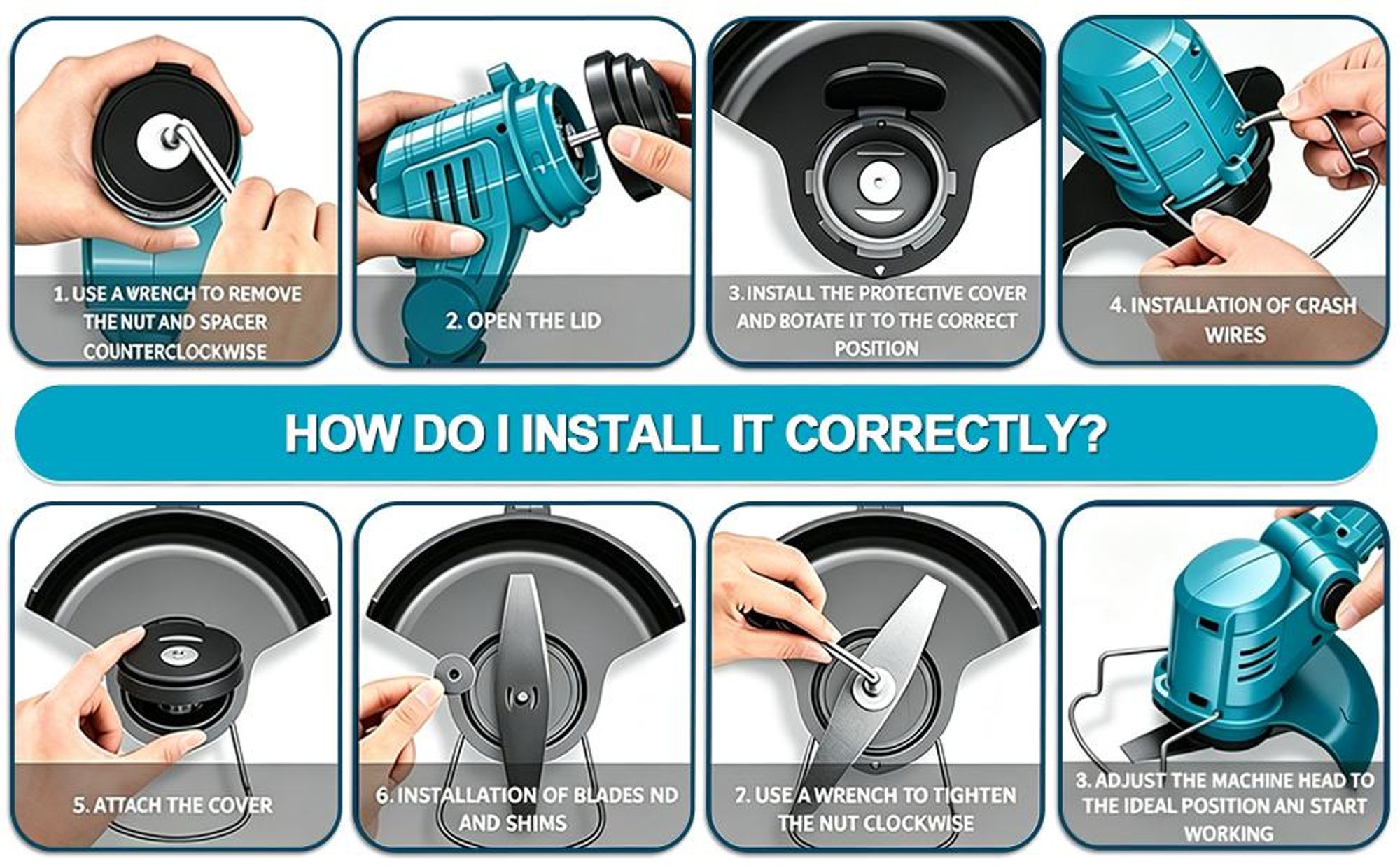 1. USE A WRENCH TO REMOVE THE NUT AND SPACER COUNTERCLOCKWISE

2. OPEN THE LID

3. INSTALL THE PROTECTIVE COVER AND BOTATE IT TO THE CORRECT POSITION

4. INSTALLATION OF CRASH WIRES

HOW DO I INSTALL IT CORRECTLY?

5. ATTACH THE COVER

6. INSTALLATION OF BLADES ND AND SHIMS

2. USE A WRENCH TO TIGHTEN THE NUT CLOCKWISE

3. ADJUST THE MACHINE HEAD TO THE IDEAL POSITION ANI START WORKING