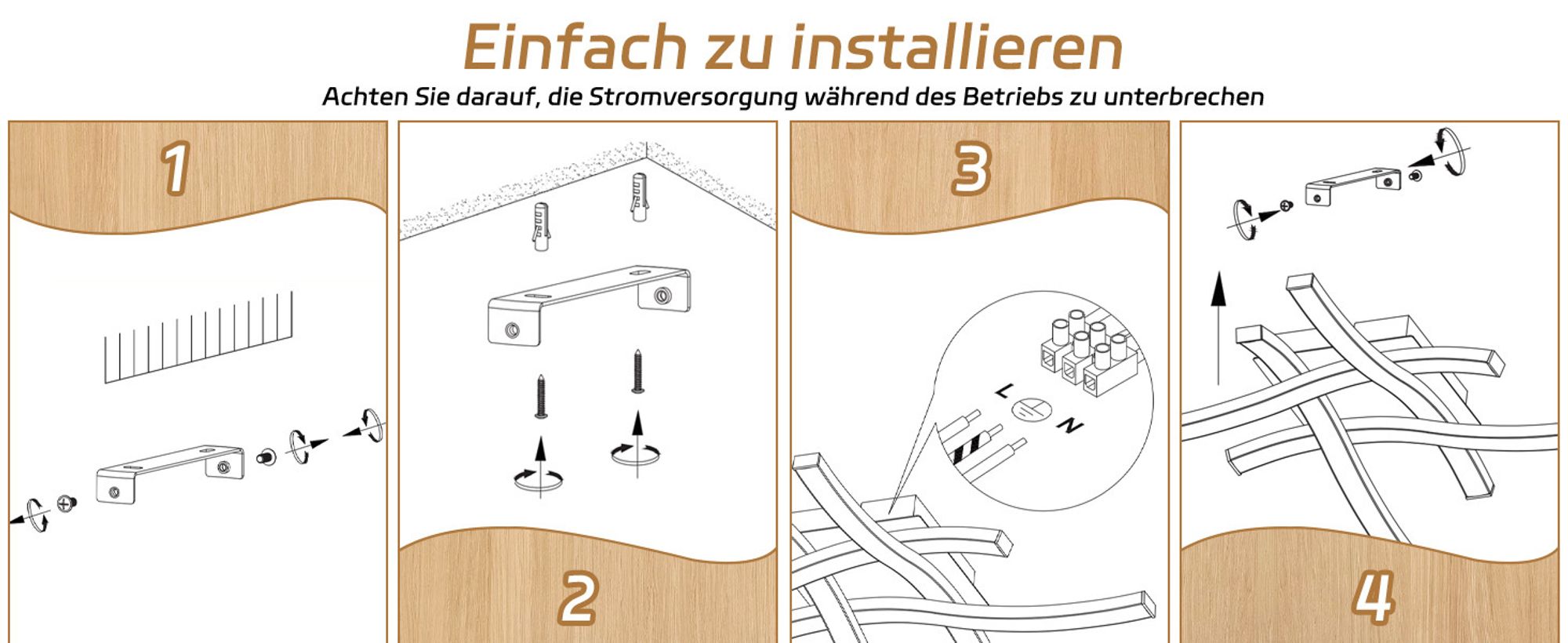 Einfach zu installieren
Achten Sie darauf, die Stromversorgung während des Betriebs zu unterbrechen

1

2

3

L
N

4