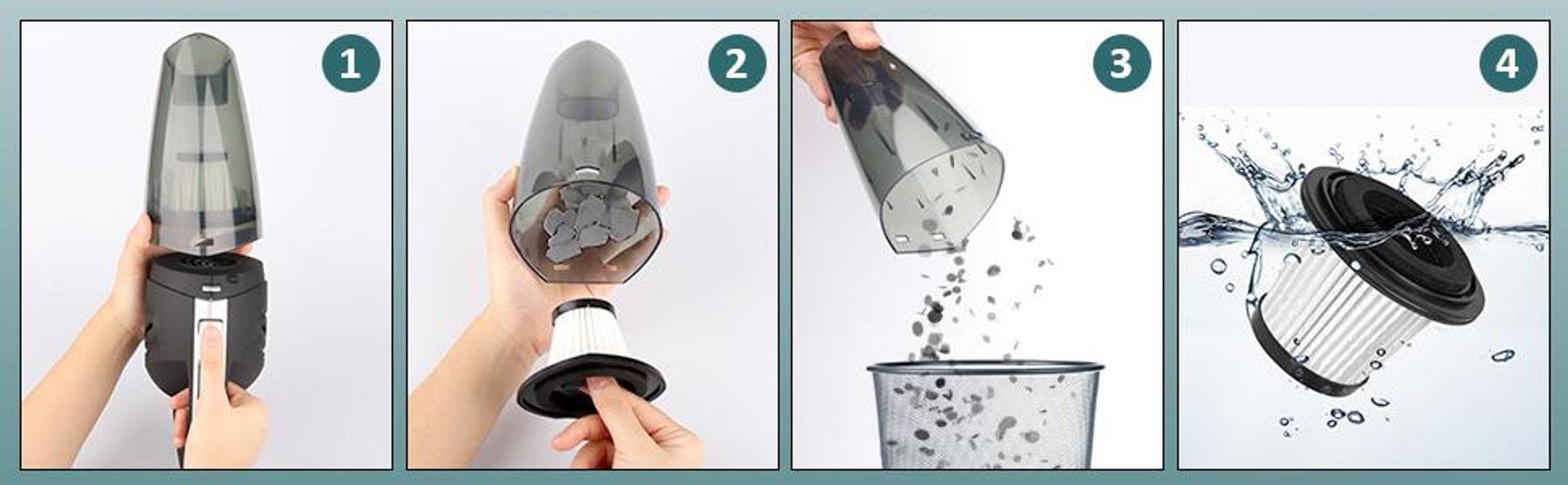 1

2

3

4