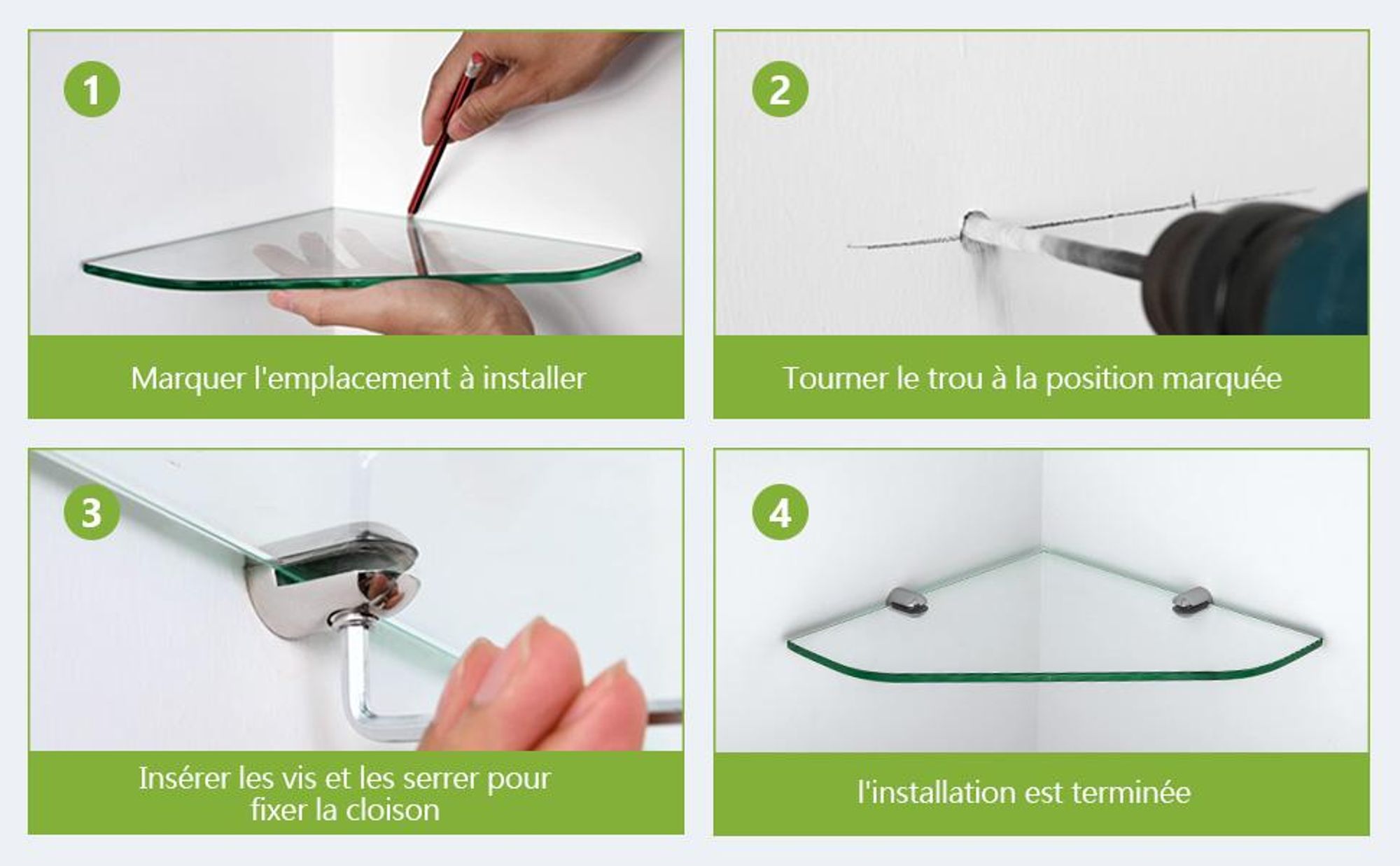 1

Marquer l'emplacement à installer

2

Tourner le trou à la position marquée

3

Insérer les vis et les serrer pour fixer la cloison

4

l'installation est terminée