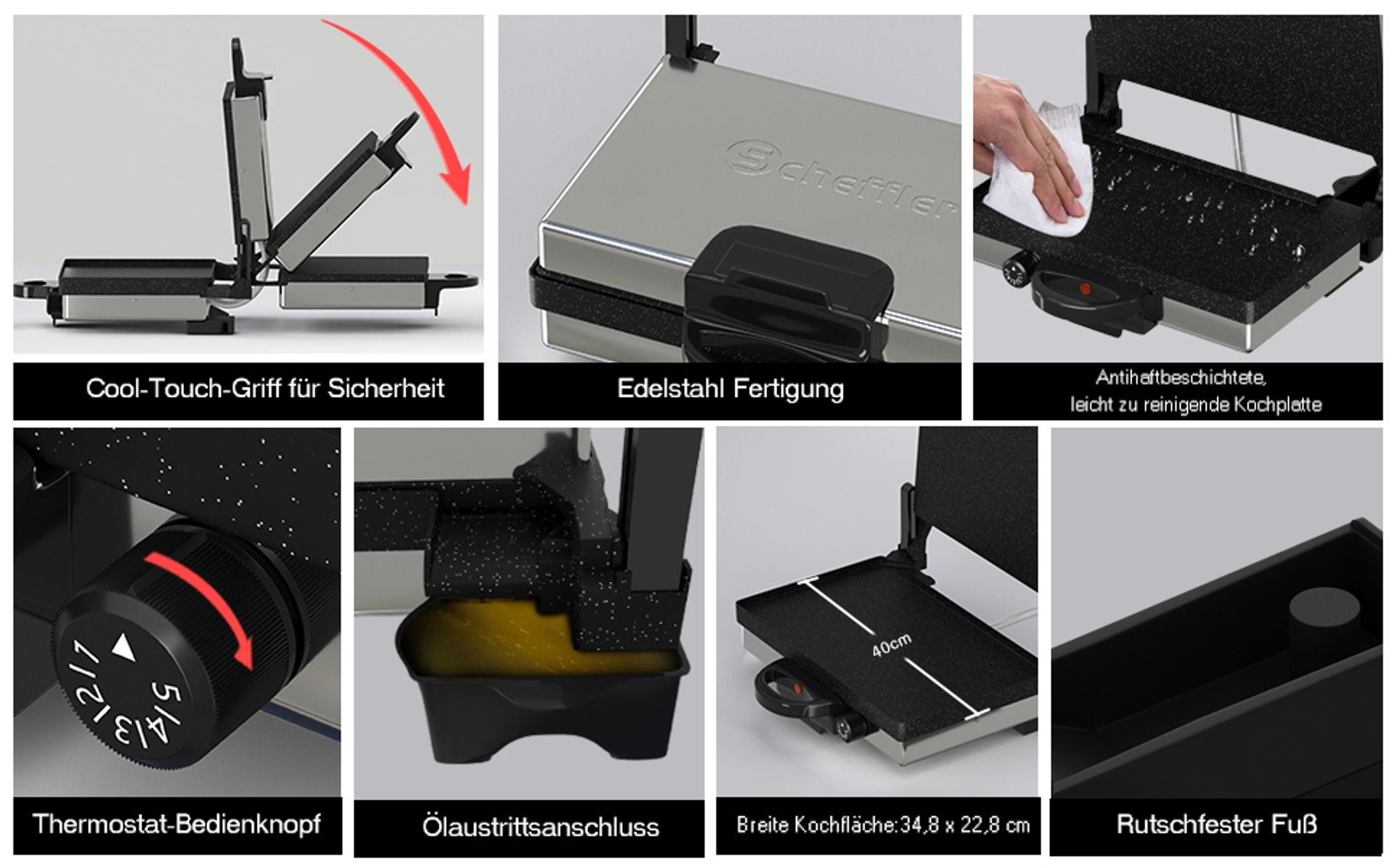 Cool-Touch-Griff für Sicherheit

Scheffler

Edelstahl Fertigung

Antihaftbeschichtete, leicht zu reinigende Kochplatte

1/2/3/4/5

Thermostat-Bedienknopf

Ölaustrittsanschluss

40cm

Breite Kochfläche:34,8 x 22,8 cm

Rutschfester Fuß