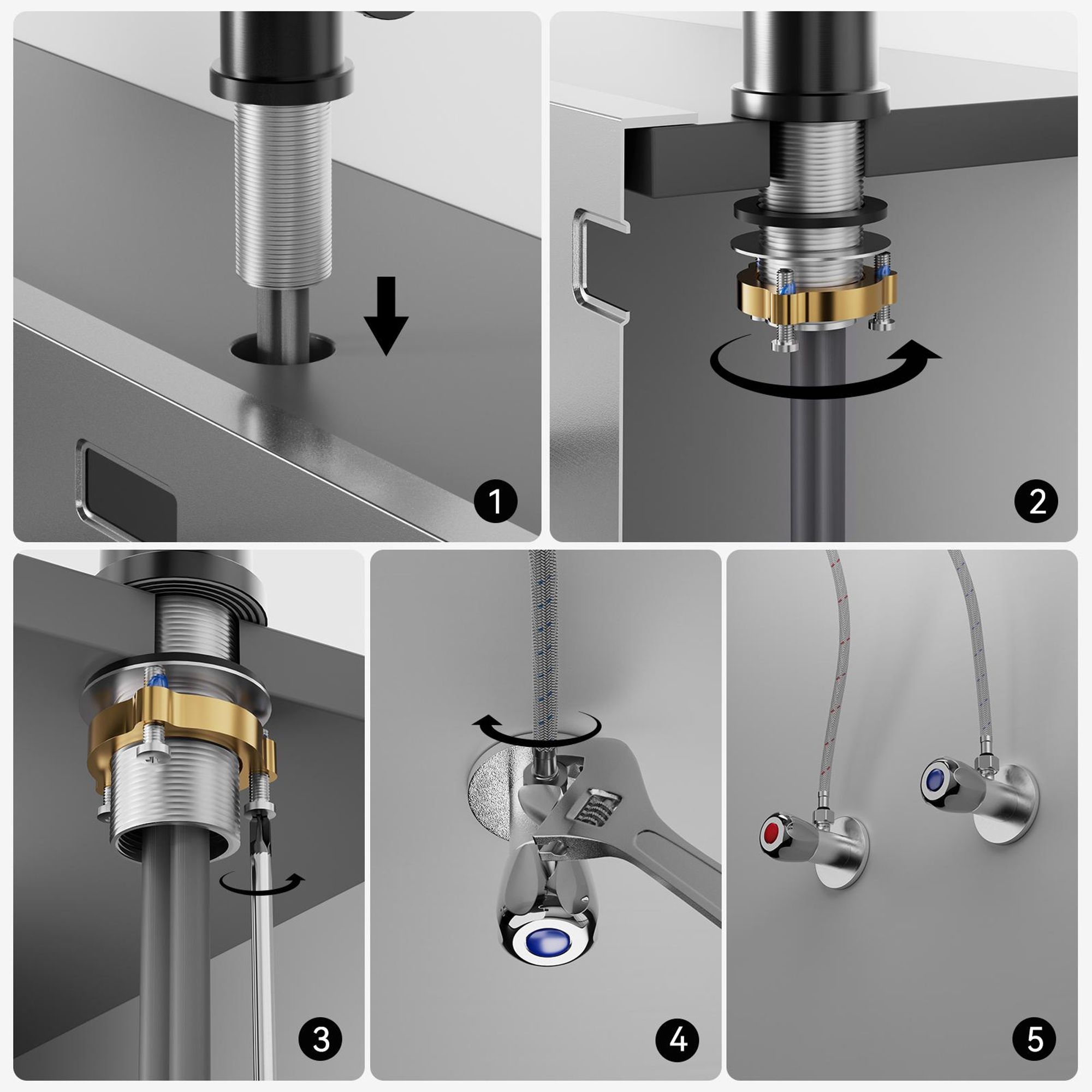 1

2

3

4

5