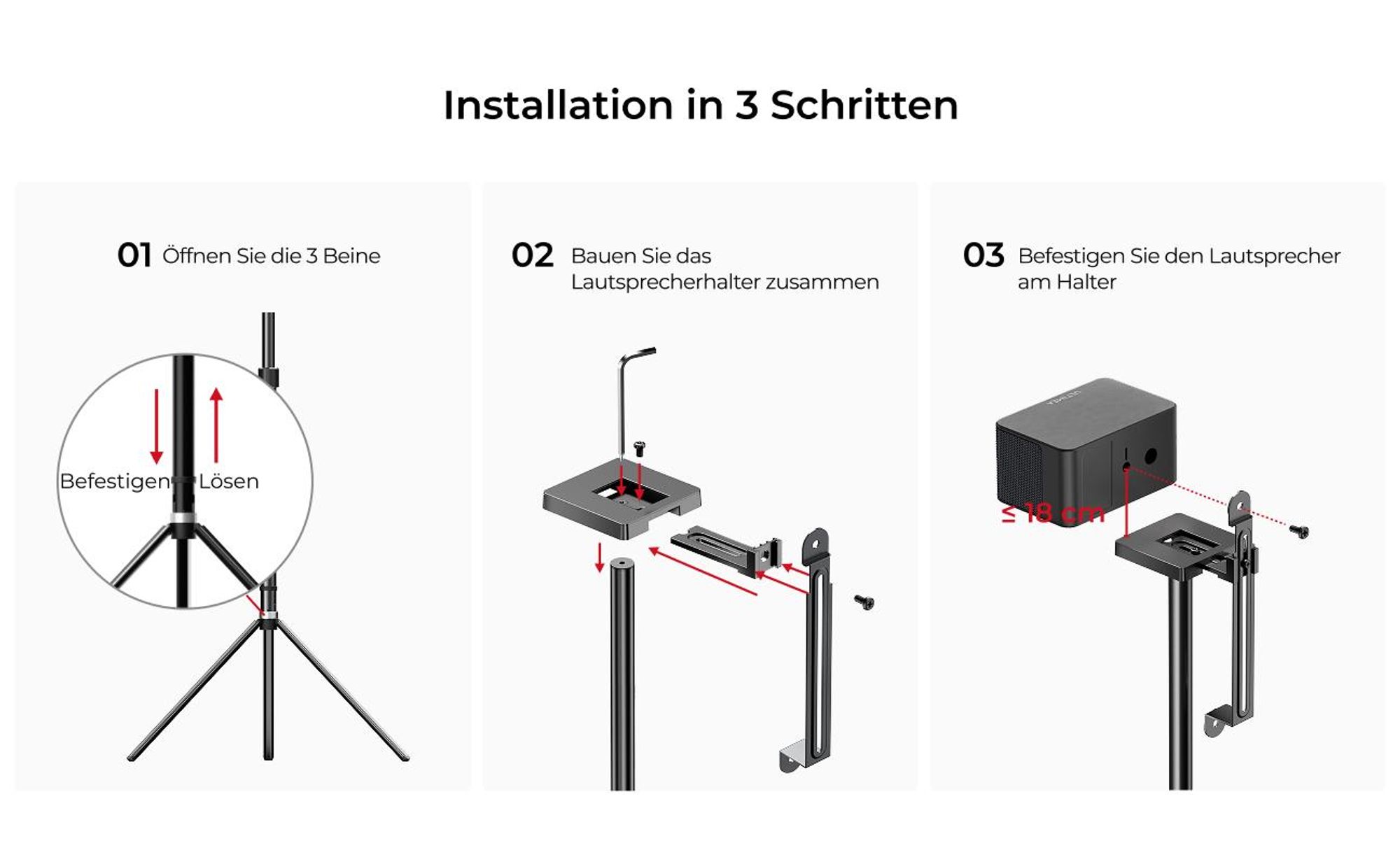 Installation in 3 Schritten

01 Öffnen Sie die 3 Beine

Befestigen Lösen

02 Bauen Sie das Lautsprecherhalter zusammen

03 Befestigen Sie den Lautsprecher am Halter

≤ 18 cm