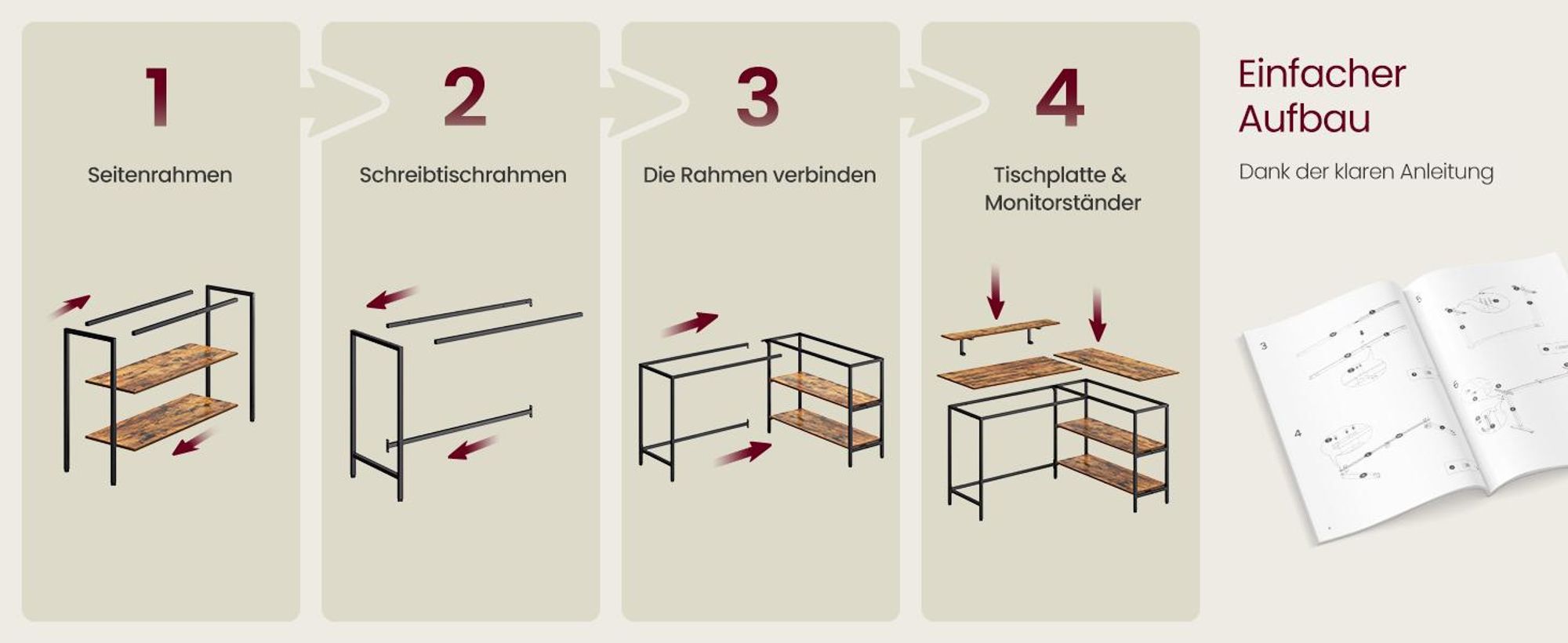 1

Seitenrahmen

2

Schreibtischrahmen

3

Die Rahmen verbinden

4

Tischplatte & Monitorständer

Einfacher Aufbau

Dank der klaren Anleitung

3

4

5

6