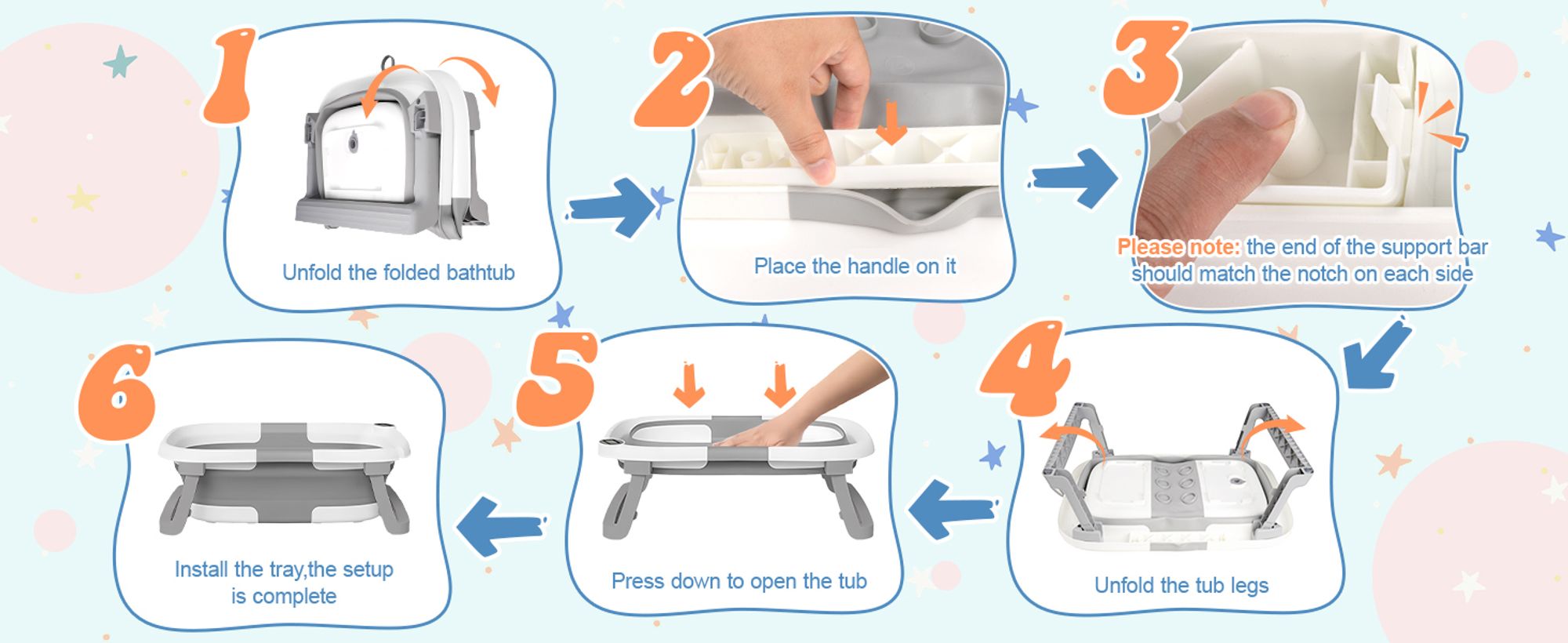 1

Unfold the folded bathtub

2

Place the handle on it

3

Please note: the end of the support bar should match the notch on each side

4

Unfold the tub legs

5

Press down to open the tub

6

Install the tray,the setup is complete