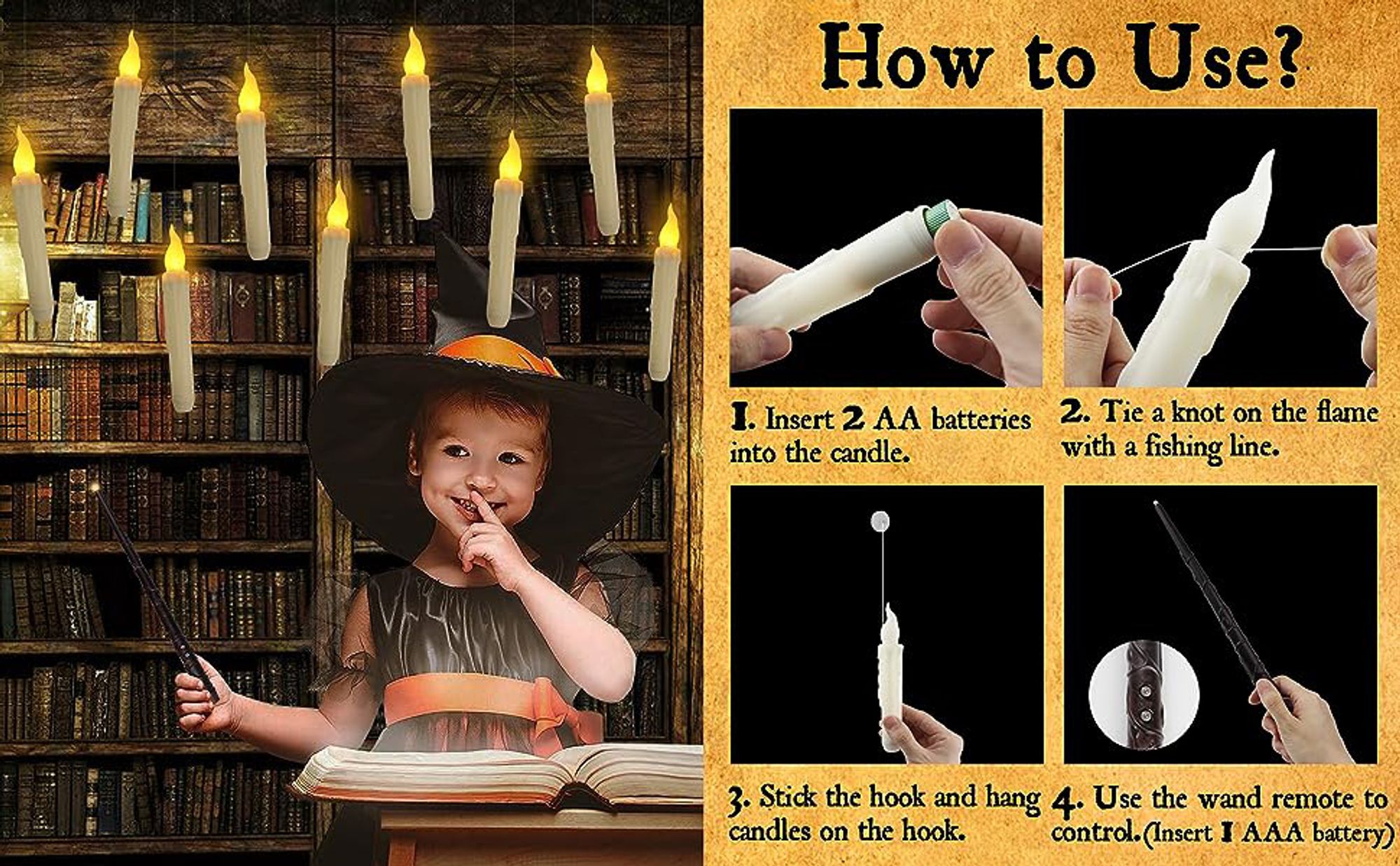 How to Use?

1. Insert 2 AA batteries into the candle.

2. Tie a knot on the flame with a fishing line.

3. Stick the hook and hang candles on the hook.

4. Use the wand remote to control.(Insert 1 AAA battery)