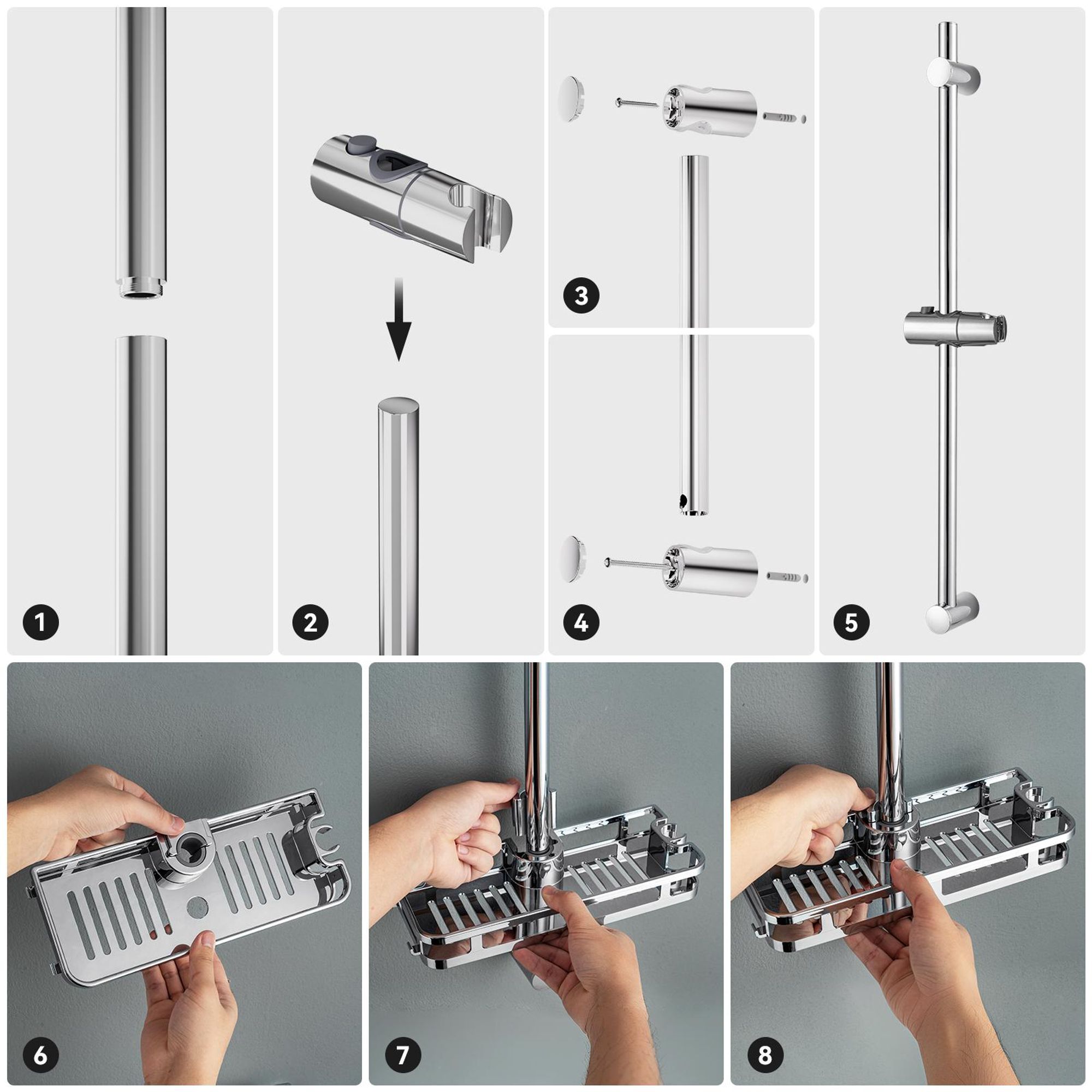 1

2

3

4

5

6

7

8