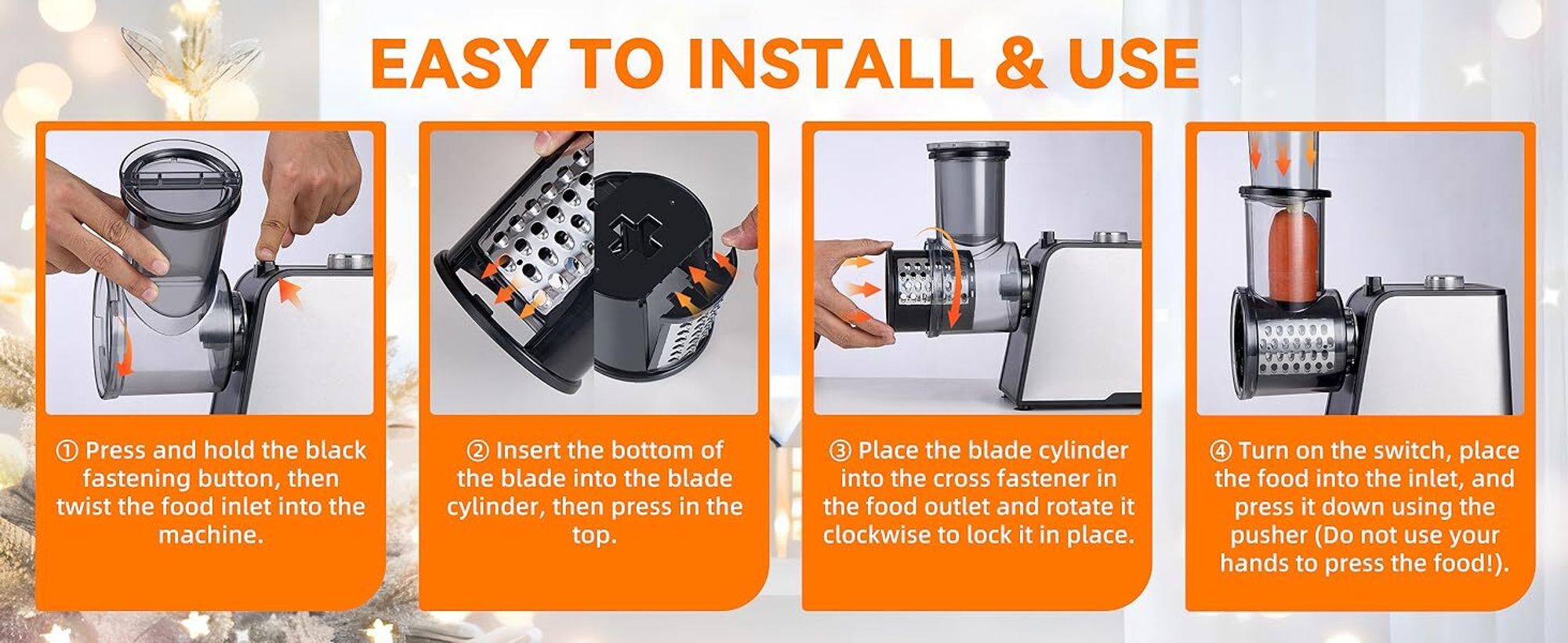 EASY TO INSTALL & USE

① Press and hold the black fastening button, then twist the food inlet into the machine.

② Insert the bottom of the blade into the blade cylinder, then press in the top.

③ Place the blade cylinder into the cross fastener in the food outlet and rotate it clockwise to lock it in place.

④ Turn on the switch, place the food into the inlet, and press it down using the pusher (Do not use your hands to press the food!).