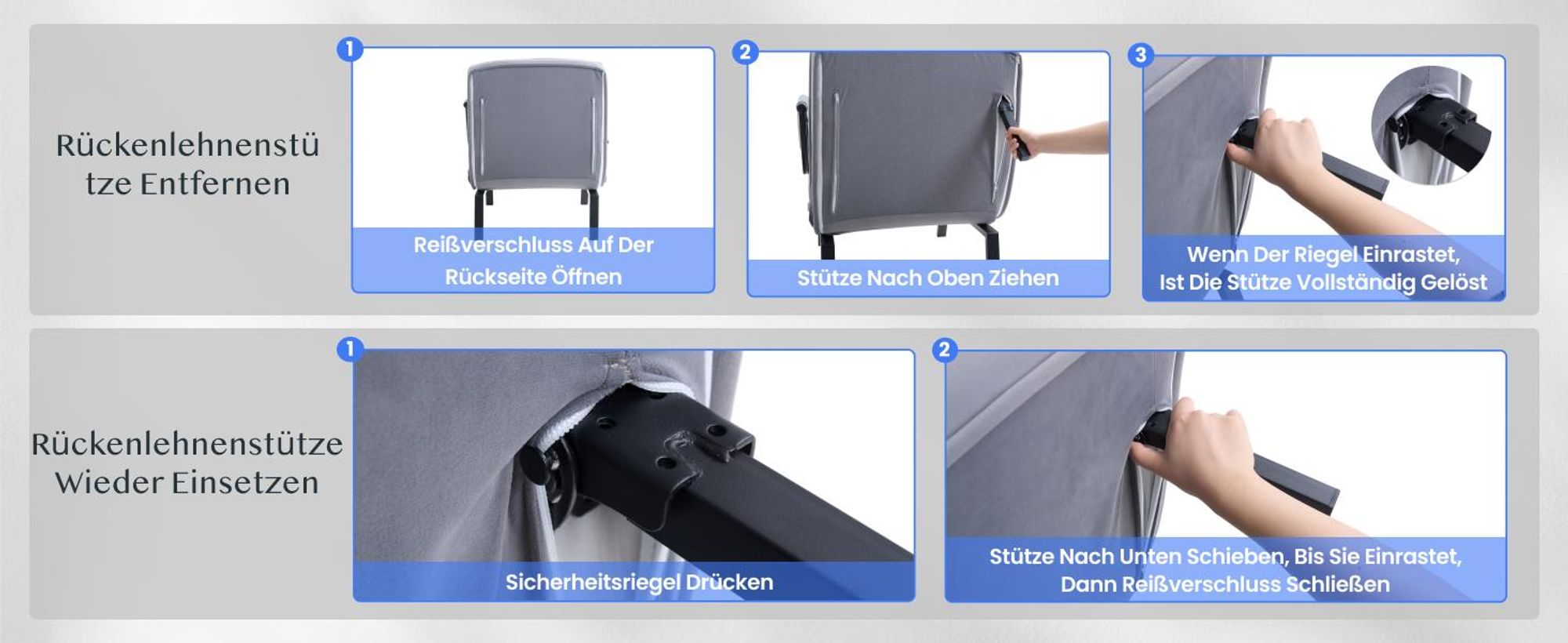 Rückenlehnenstütze Entfernen

1
Reißverschluss Auf Der Rückseite Öffnen

2
Stütze Nach Oben Ziehen

3
Wenn Der Riegel Einrastet, Ist Die Stütze Vollständig Gelöst

Rückenlehnenstütze Wieder Einsetzen

1
Sicherheitsriegel Drücken

2
Stütze Nach Unten Schieben, Bis Sie Einrastet, Dann Reißverschluss Schließen