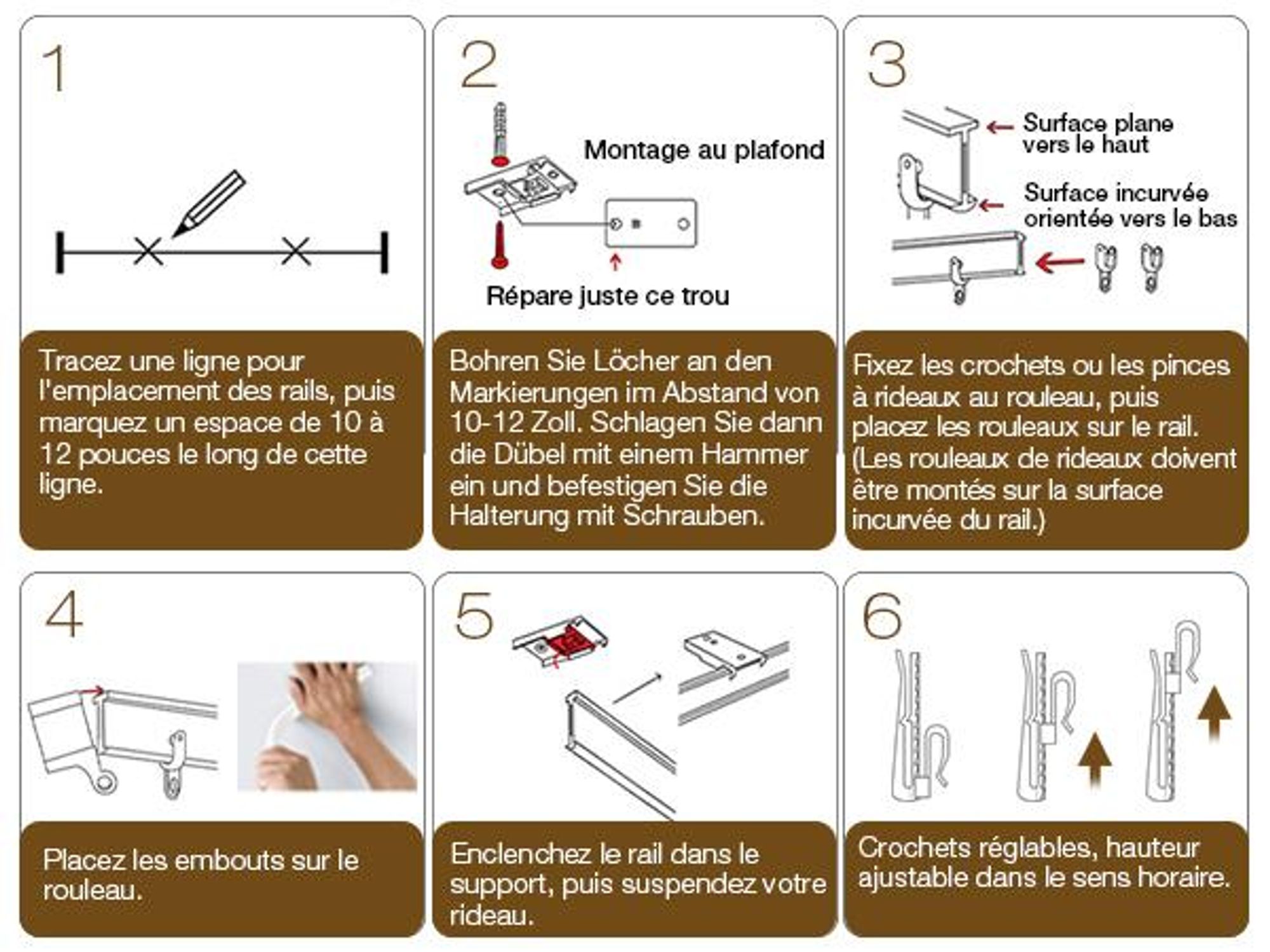 1

Tracez une ligne pour l'emplacement des rails, puis marquez un espace de 10 à 12 pouces le long de cette ligne.

2

Montage au plafond

Répare juste ce trou

Bohren Sie Löcher an den Markierungen im Abstand von 10-12 Zoll. Schlagen Sie dann die Dübel mit einem Hammer ein und befestigen Sie die Halterung mit Schrauben.

3

Surface plane vers le haut

Surface incurvée orientée vers le bas

Fixez les crochets ou les pinces à rideaux au rouleau, puis placez les rouleaux sur le rail. (Les rouleaux de rideaux doivent être montés sur la surface incurvée du rail.)

4

Placez les embouts sur le rouleau.

5

Enclenchez le rail dans le support, puis suspendez votre rideau.

6

Crochets réglables, hauteur ajustable dans le sens horaire.