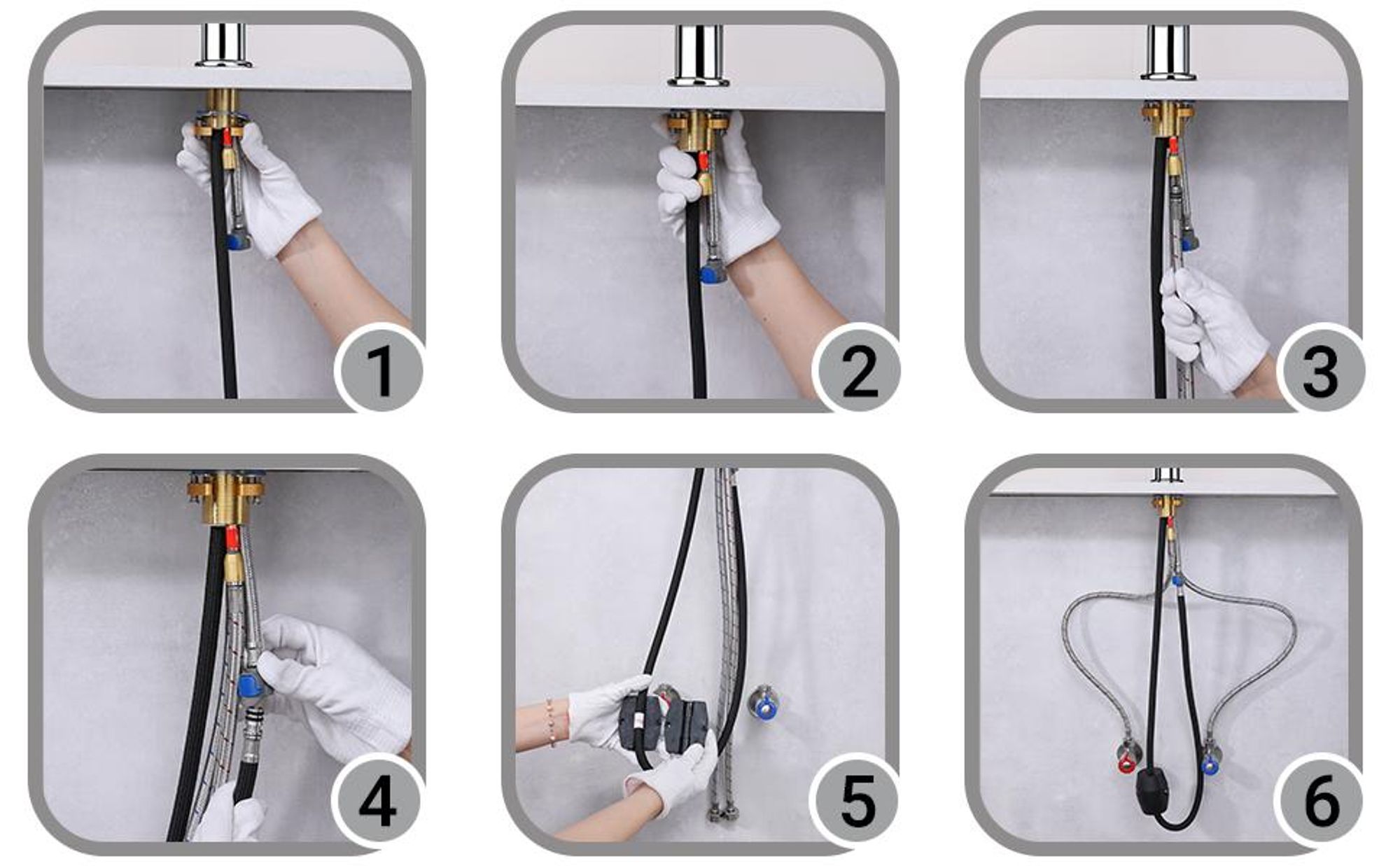 1
2
3
4
5
6