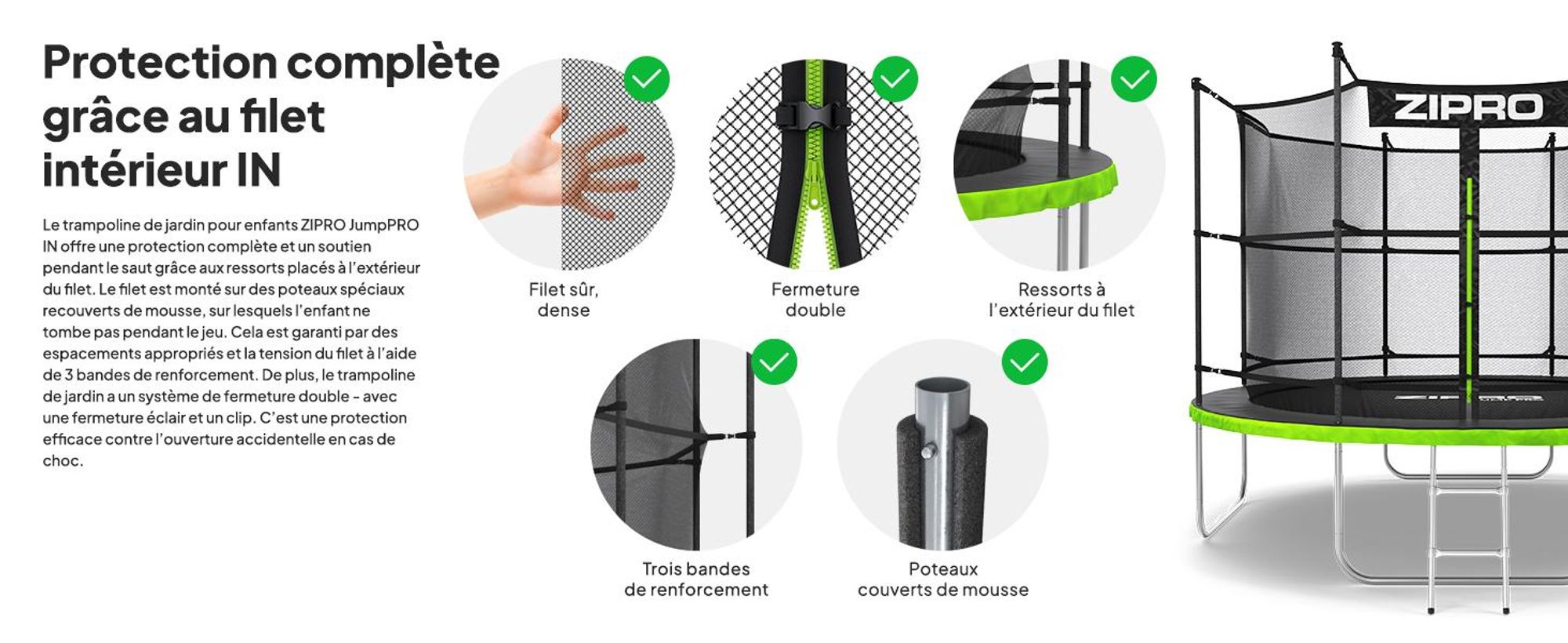 Protection complète grâce au filet intérieur IN

Le trampoline de jardin pour enfants ZIPRO JumpPRO IN offre une protection complète et un soutien pendant le saut grâce aux ressorts placés à l'extérieur du filet. Le filet est monté sur des poteaux spéciaux recouverts de mousse, sur lesquels l'enfant ne tombe pas pendant le jeu. Cela est garanti par des espacements appropriés et la tension du filet à l'aide de 3 bandes de renforcement. De plus, le trampoline de jardin a un système de fermeture double - avec une fermeture éclair et un clip. C'est une protection efficace contre l'ouverture accidentelle en cas de choc.

Filet sûr, dense

Fermeture double

Ressorts à l'extérieur du filet

Trois bandes de renforcement

Poteaux couverts de mousse

ZIPRO