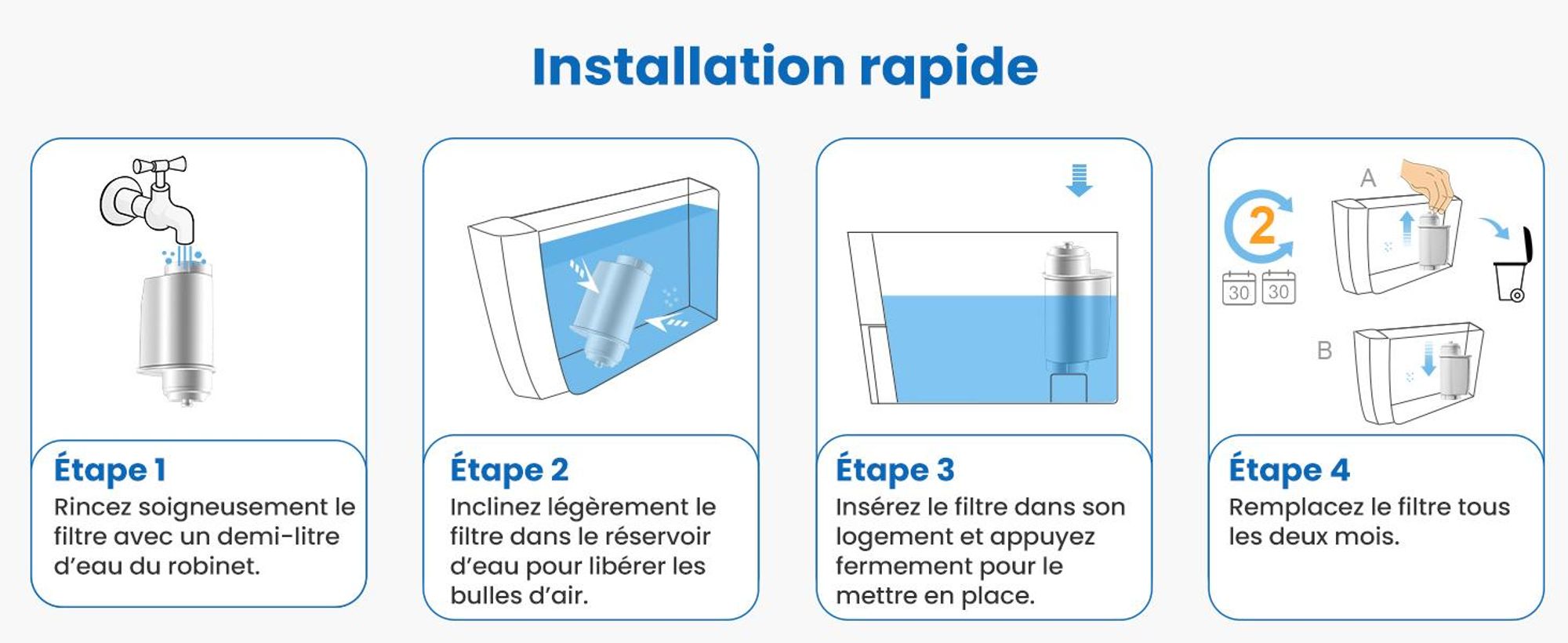 Installation rapide

Étape 1
Rincez soigneusement le filtre avec un demi-litre d'eau du robinet.

Étape 2
Inclinez légèrement le filtre dans le réservoir d'eau pour libérer les bulles d'air.

Étape 3
Insérez le filtre dans son logement et appuyez fermement pour le mettre en place.

2
30 30
A
B

Étape 4
Remplacez le filtre tous les deux mois.