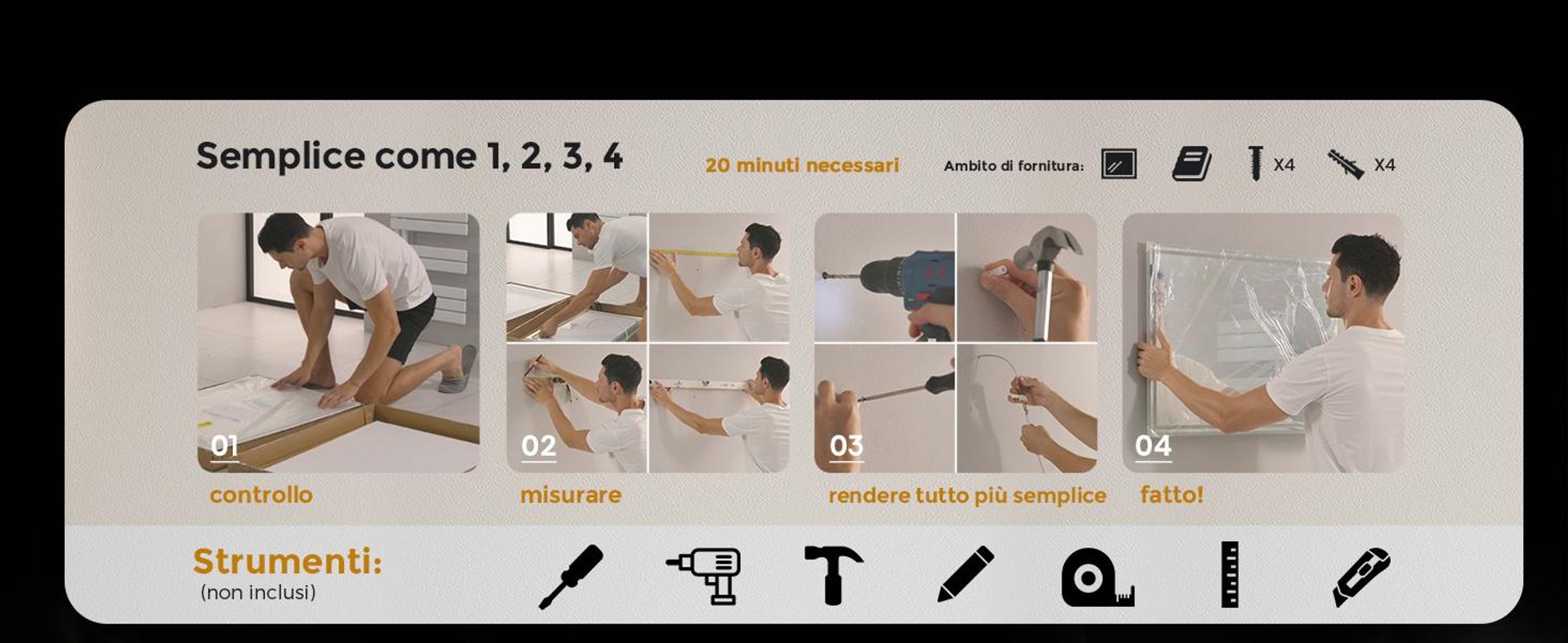 Semplice come 1, 2, 3, 4

20 minuti necessari

Ambito di fornitura:

X4

X4

01

controllo

02

misurare

03

rendere tutto più semplice

04

fatto!

Strumenti:
(non inclusi)