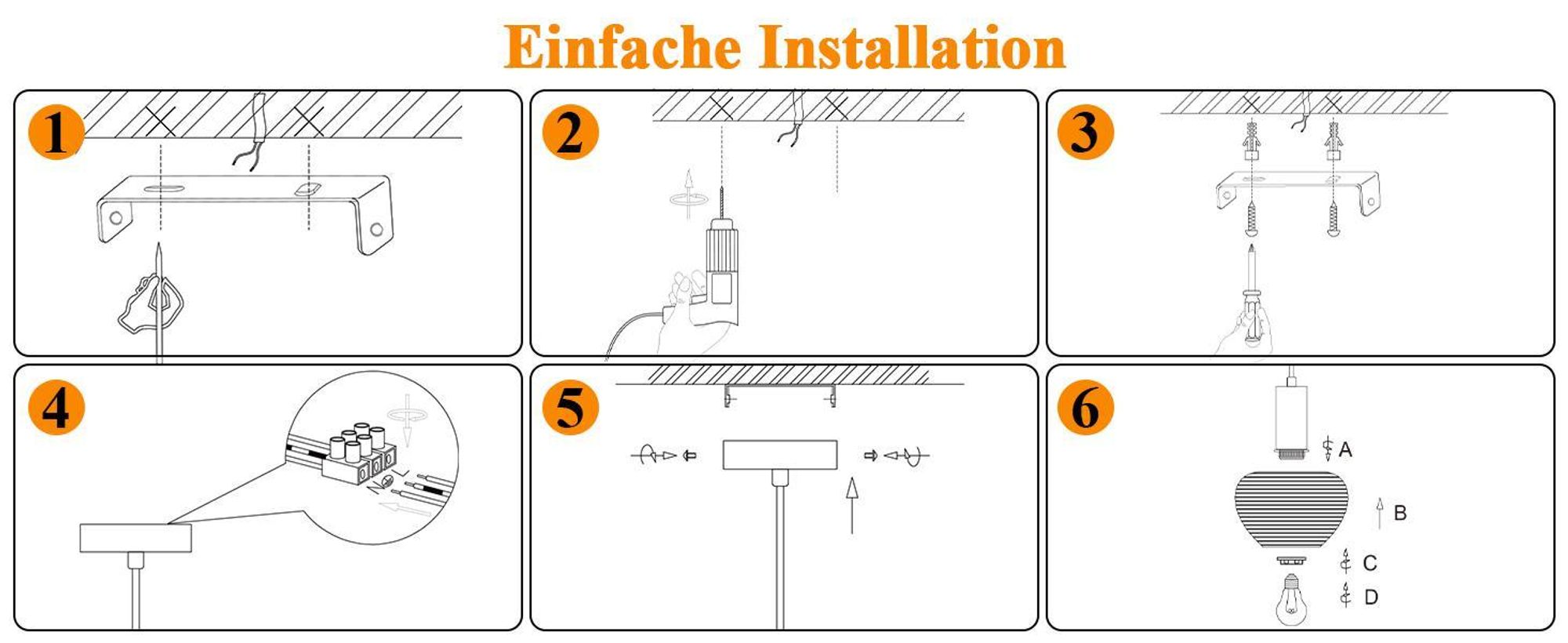 Einfache Installation

1

2

3

4

5

6

A

B

C

D