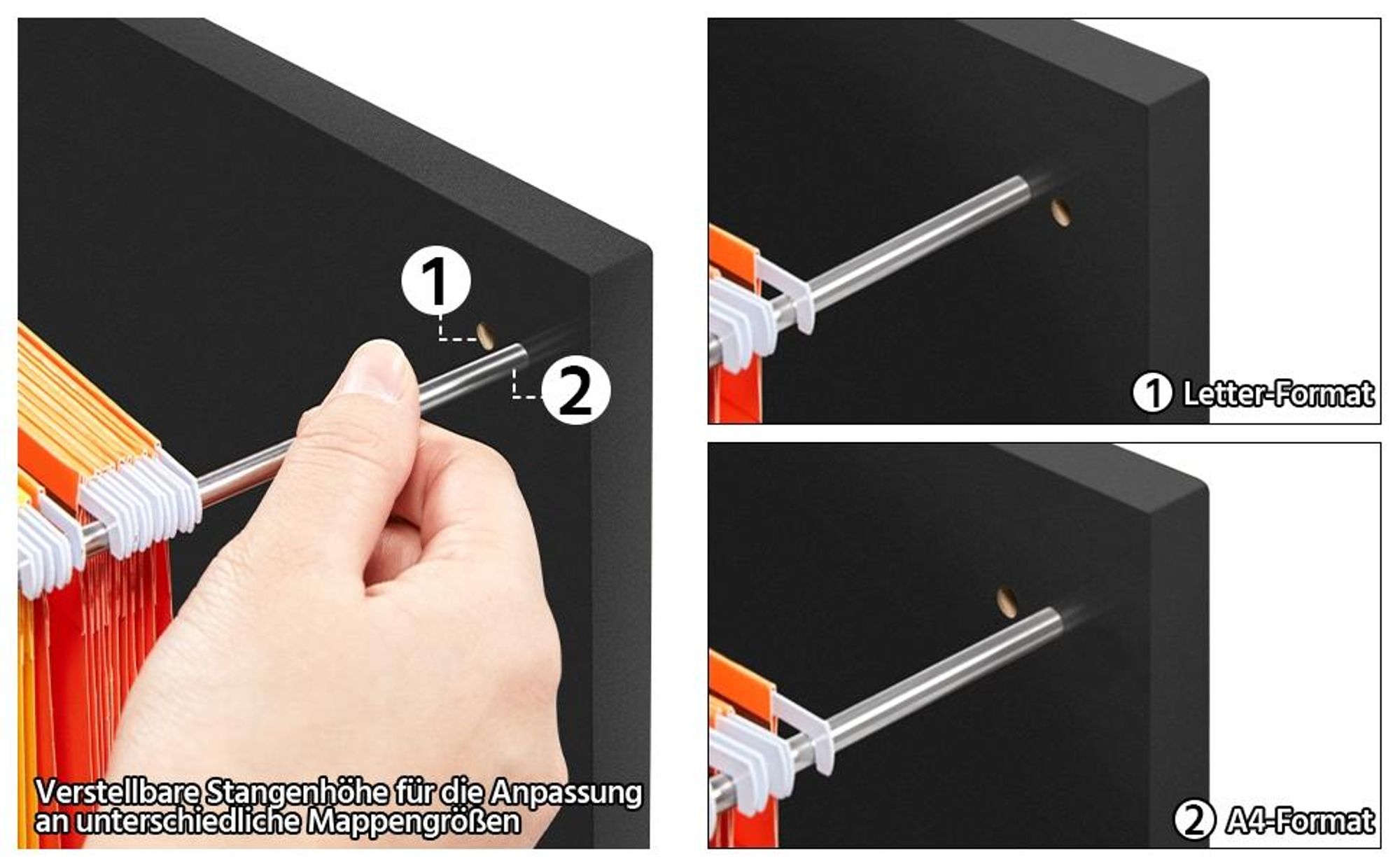 1

2

Verstellbare Stangenhöhe für die Anpassung an unterschiedliche Mappengrößen

1 Letter-Format

2 A4-Format