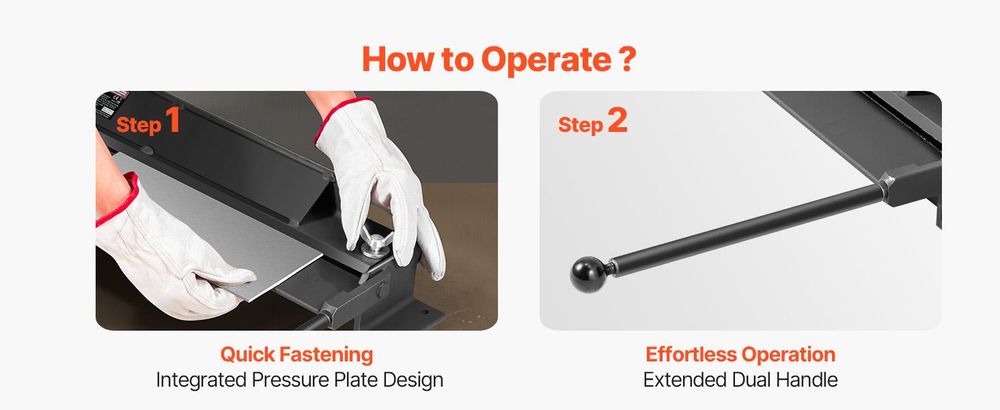 How to Operate ?

Step 1

Quick Fastening
Integrated Pressure Plate Design

Step 2

Effortless Operation
Extended Dual Handle