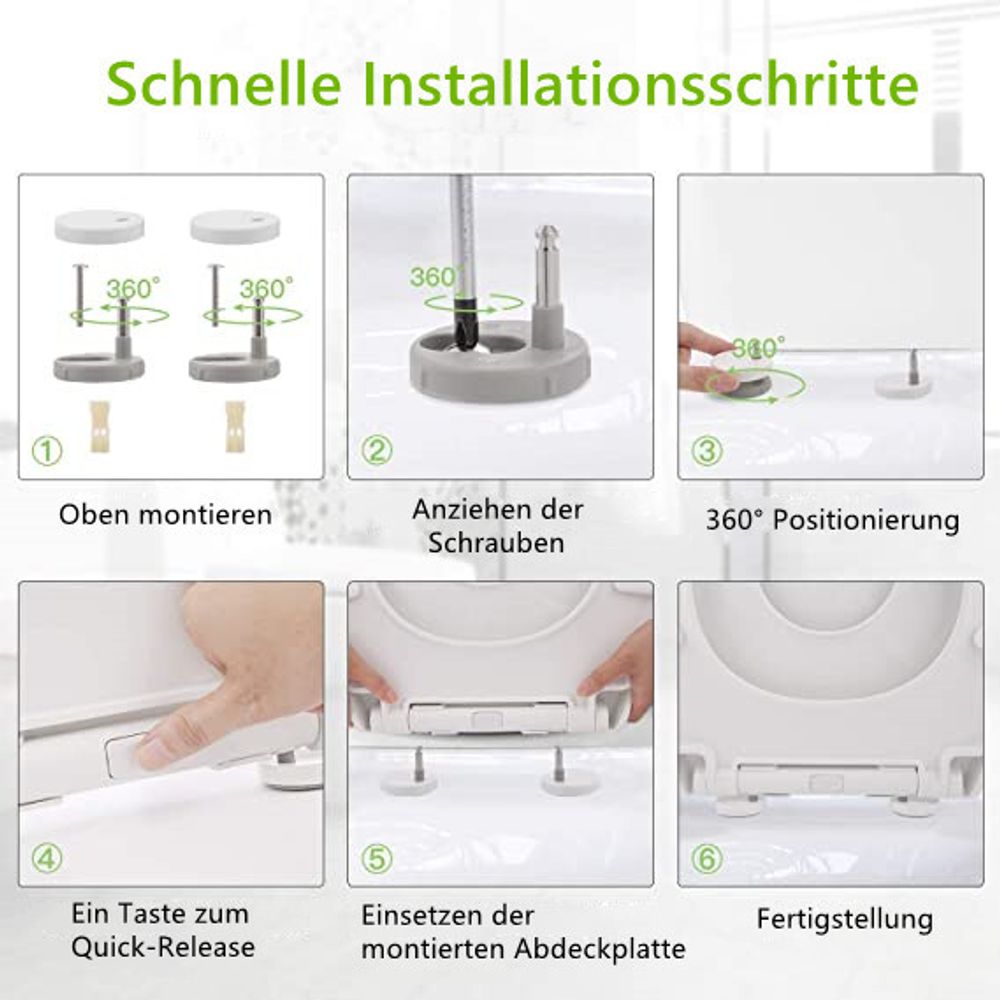 Schnelle Installationsschritte

360° 360°

①

Oben montieren

360°

②

Anziehen der Schrauben

360°

③

360° Positionierung

④

Ein Taste zum Quick-Release

⑤

Einsetzen der montierten Abdeckplatte

⑥

Fertigstellung