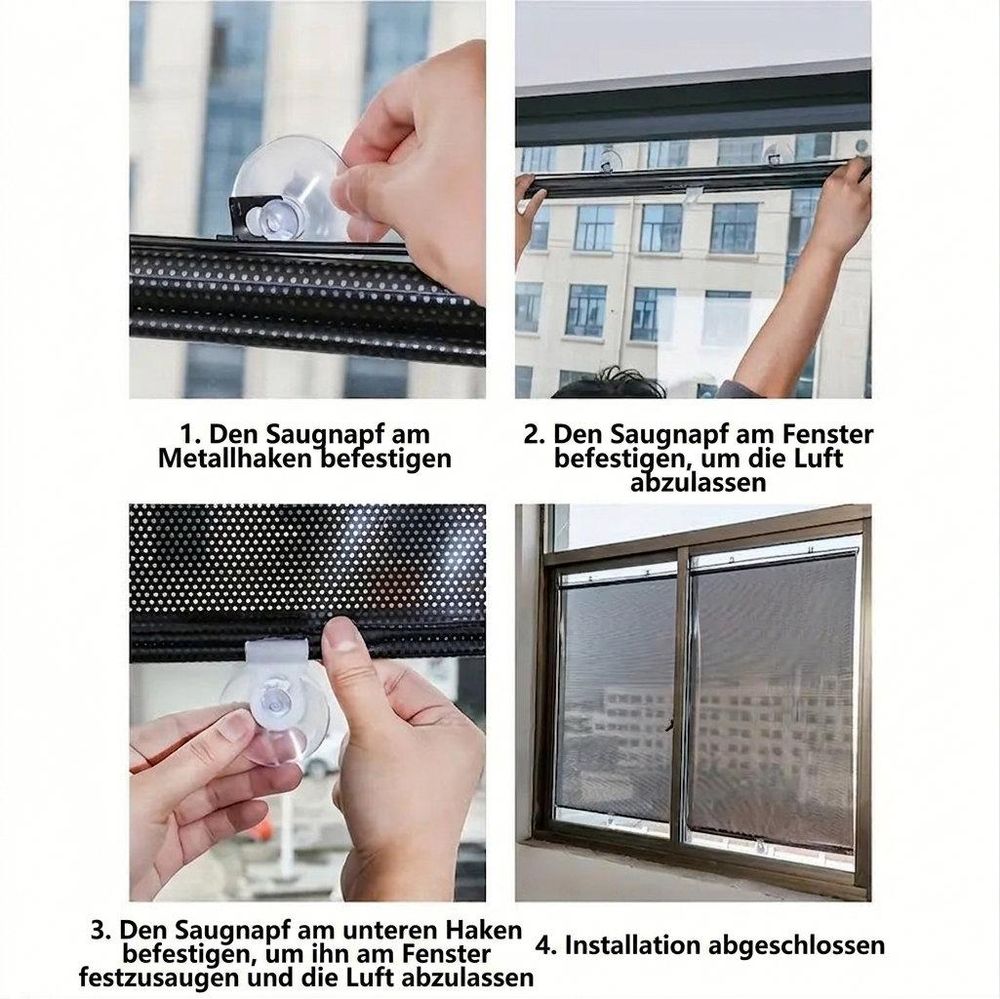 1. Den Saugnapf am Metallhaken befestigen

2. Den Saugnapf am Fenster befestigen, um die Luft abzulassen

3. Den Saugnapf am unteren Haken befestigen, um ihn am Fenster festzusaugen und die Luft abzulassen

4. Installation abgeschlossen