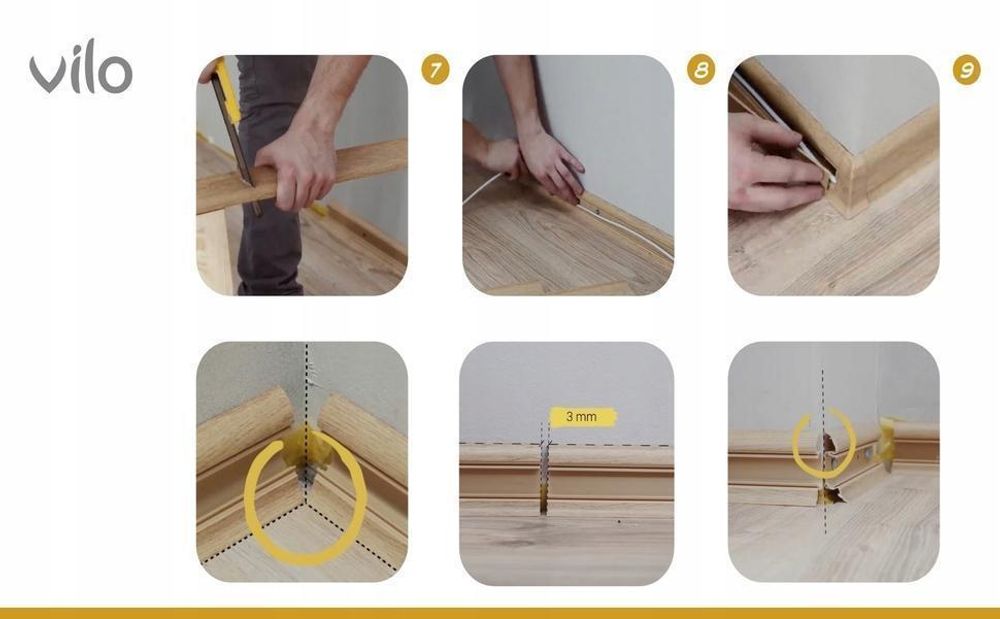 vilo

7

8

9

3 mm