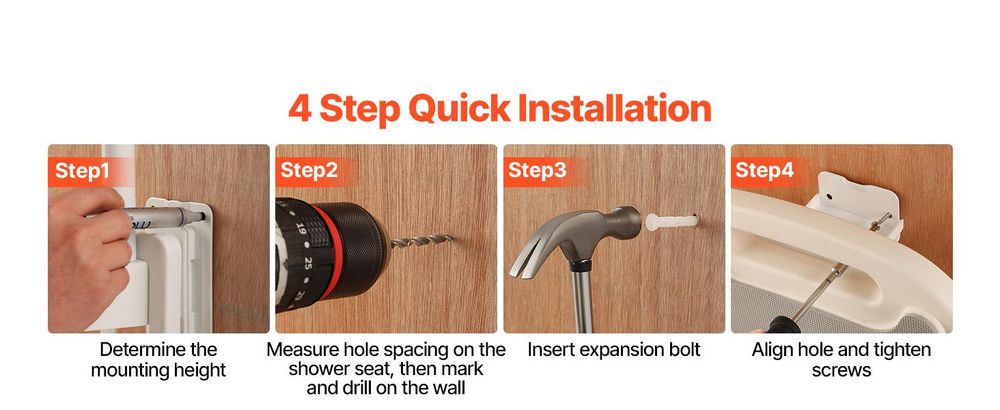 4 Step Quick Installation

Step1

Determine the mounting height

Step2

Measure hole spacing on the shower seat, then mark and drill on the wall

Step3

Insert expansion bolt

Step4

Align hole and tighten screws