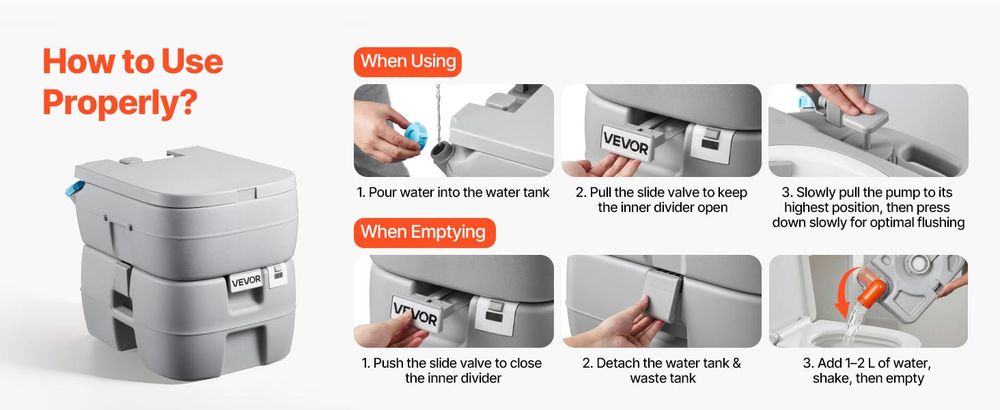 How to Use Properly?

VEVOR

When Using

VEVOR

1. Pour water into the water tank

2. Pull the slide valve to keep the inner divider open

3. Slowly pull the pump to its highest position, then press down slowly for optimal flushing

When Emptying

VEVOR

1. Push the slide valve to close the inner divider

2. Detach the water tank & waste tank

3. Add 1–2 L of water, shake, then empty