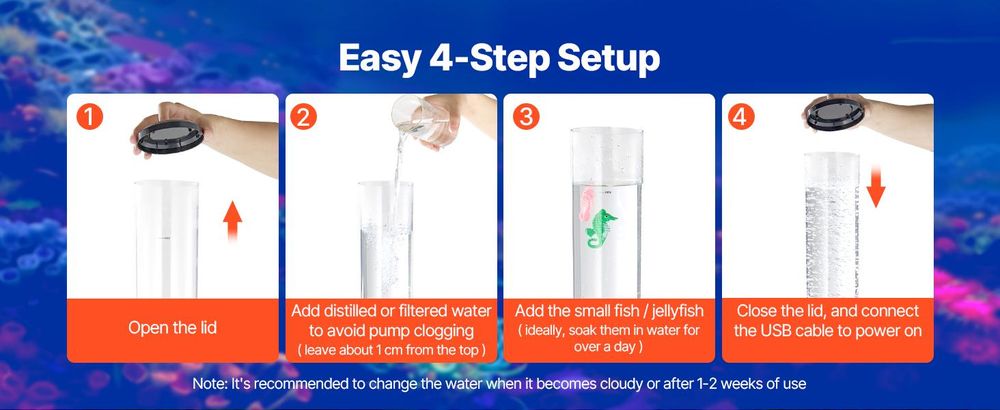 Easy 4-Step Setup

1

Open the lid

2

Add distilled or filtered water to avoid pump clogging
( leave about 1 cm from the top )

3

Add the small fish / jellyfish
( ideally, soak them in water for over a day )

4

Close the lid, and connect the USB cable to power on

Note: It's recommended to change the water when it becomes cloudy or after 1-2 weeks of use