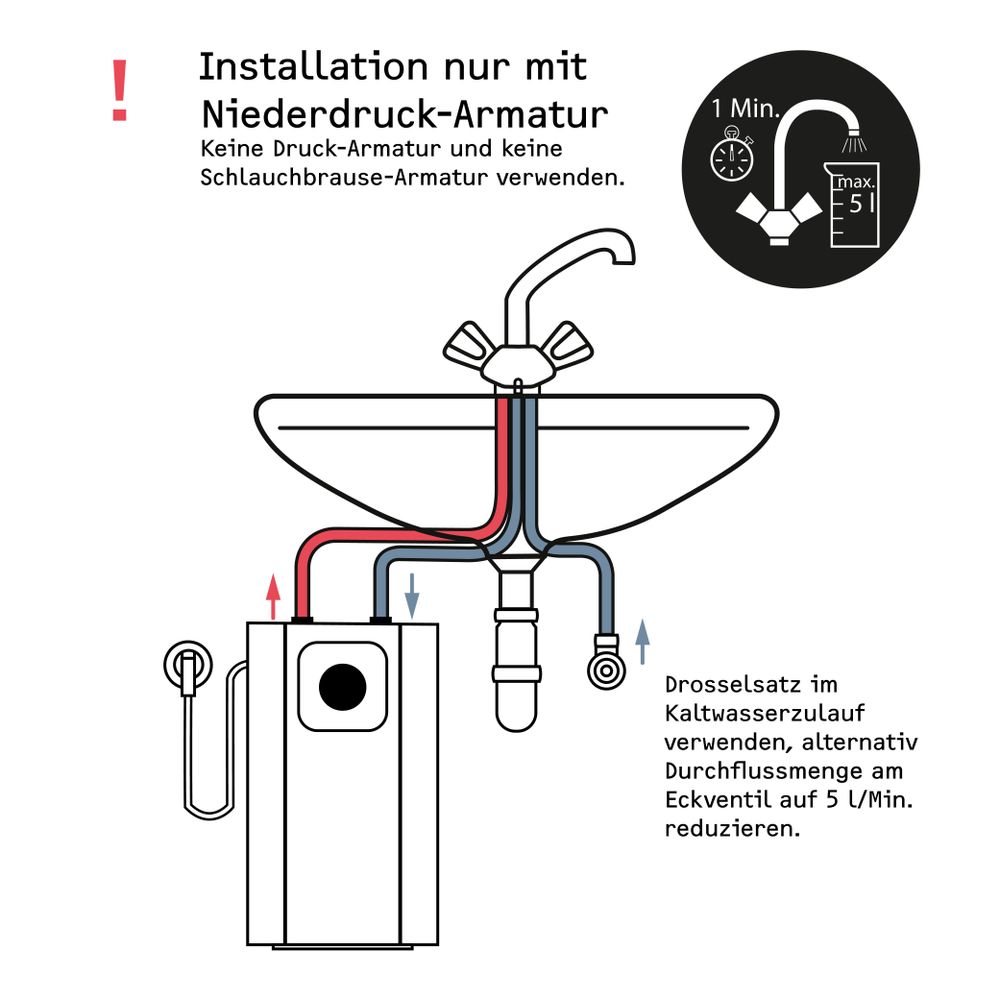 !

Installation nur mit Niederdruck-Armatur

Keine Druck-Armatur und keine Schlauchbrause-Armatur verwenden.

1 Min.

max.
5 l

Drosselsatz im Kaltwasserzulauf verwenden, alternativ Durchflussmenge am Eckventil auf 5 l/Min. reduzieren.